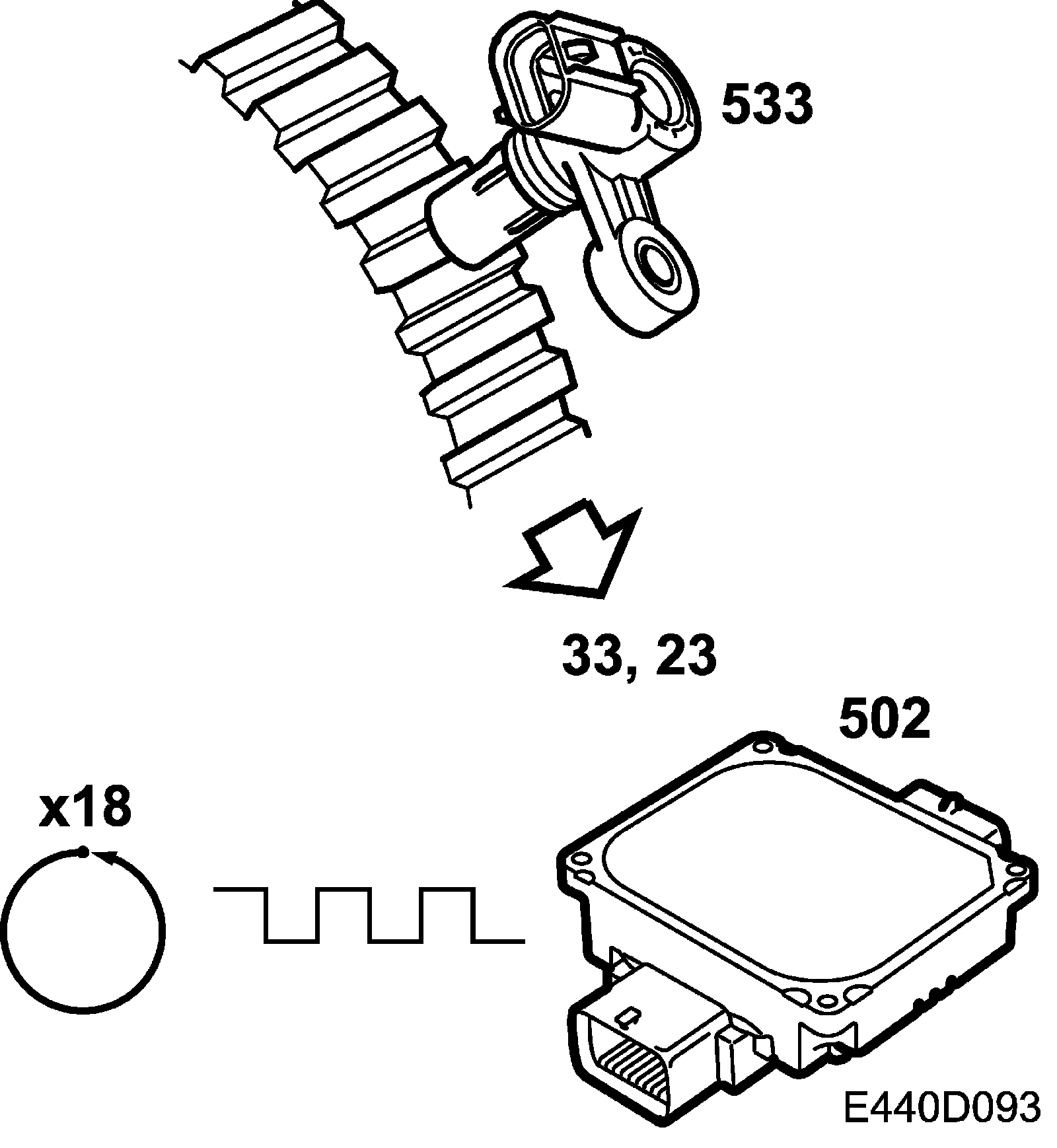 533

33, 23

502

x18

E440D093