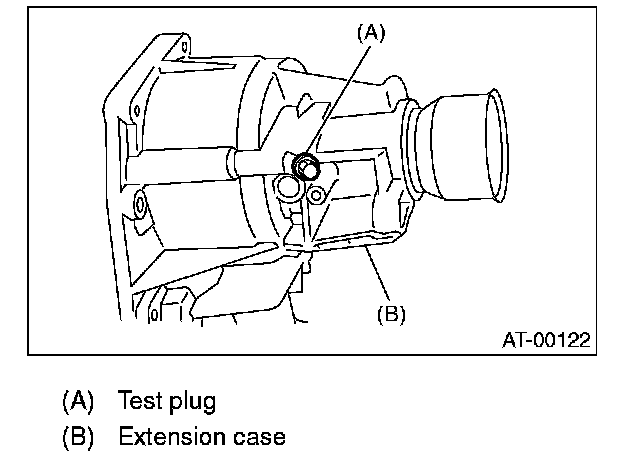 (A)

(B)

AT-00122

(A) Test plug
(B) Extension case