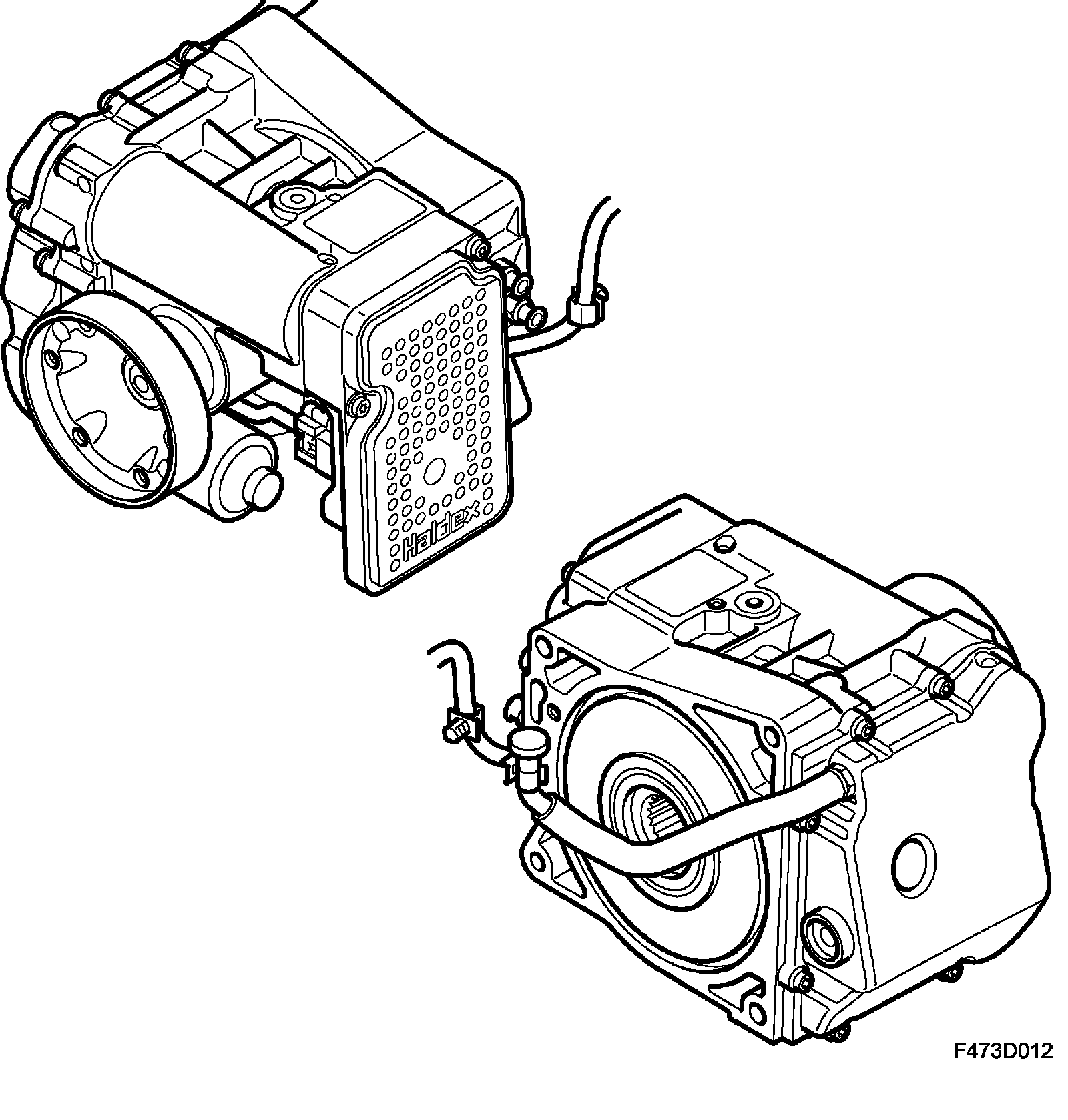 Haldex

F473D012