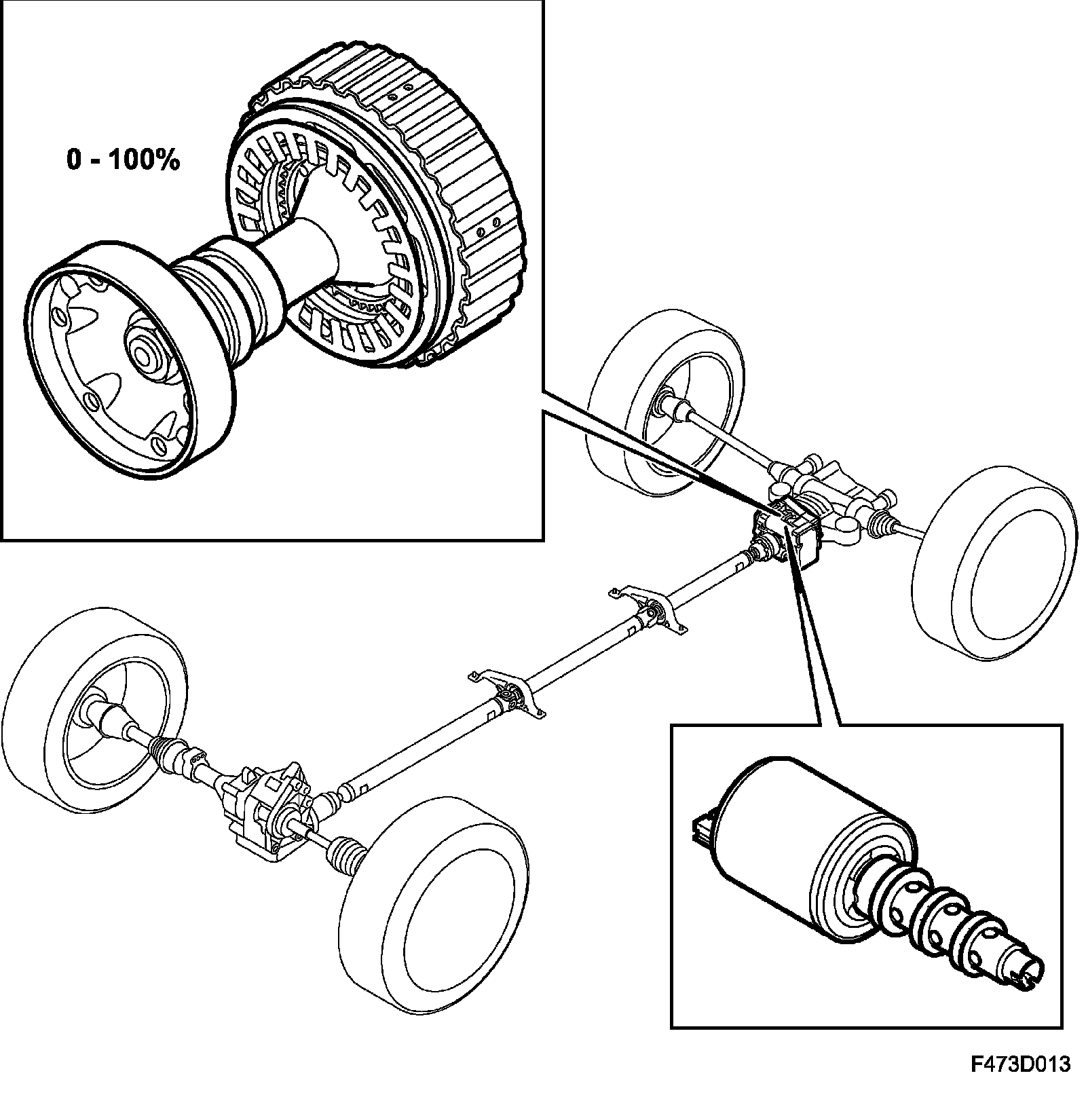 0 - 100%

F473D013