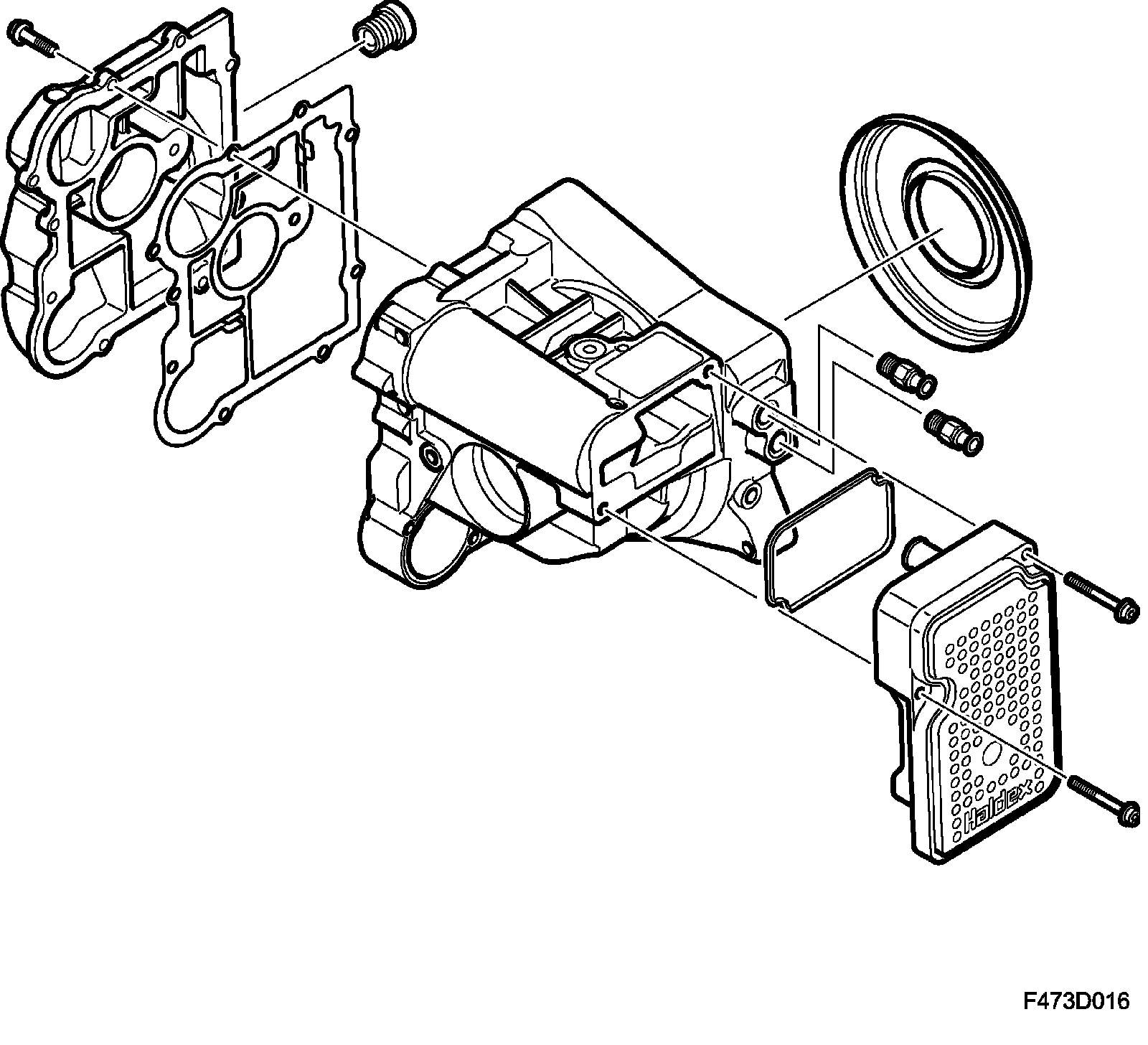 Haldex

F473D016