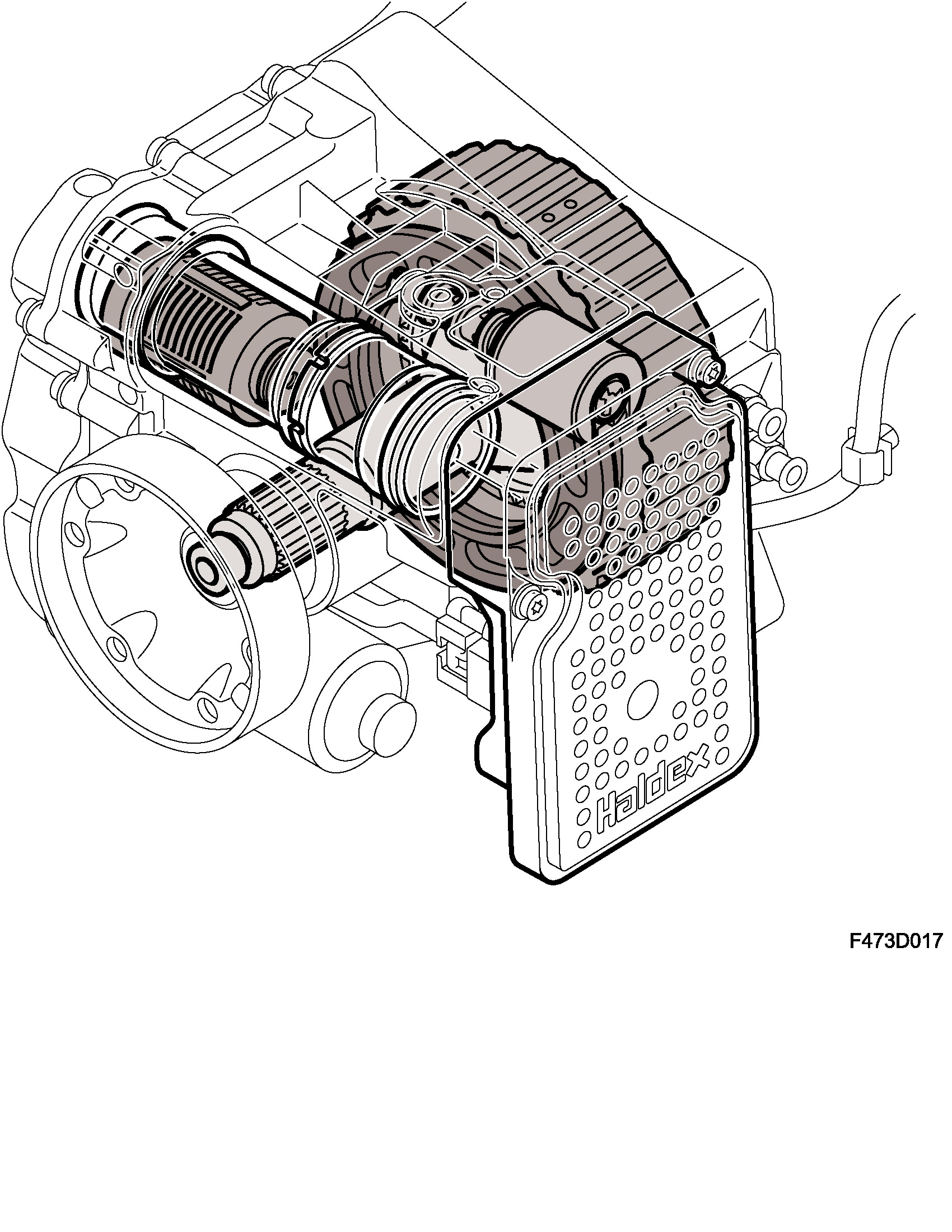 Haldex

F473D017