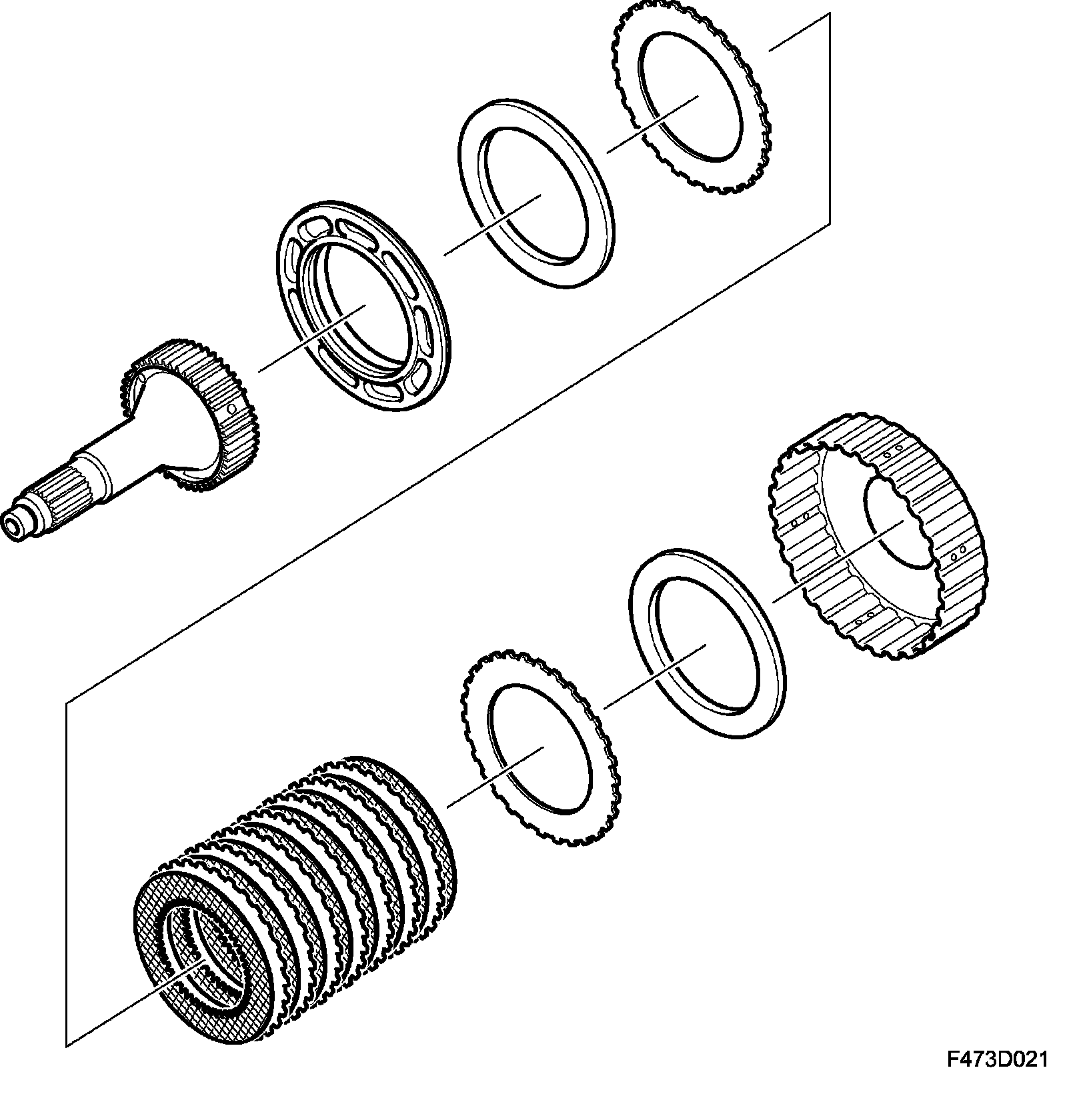 F473D021