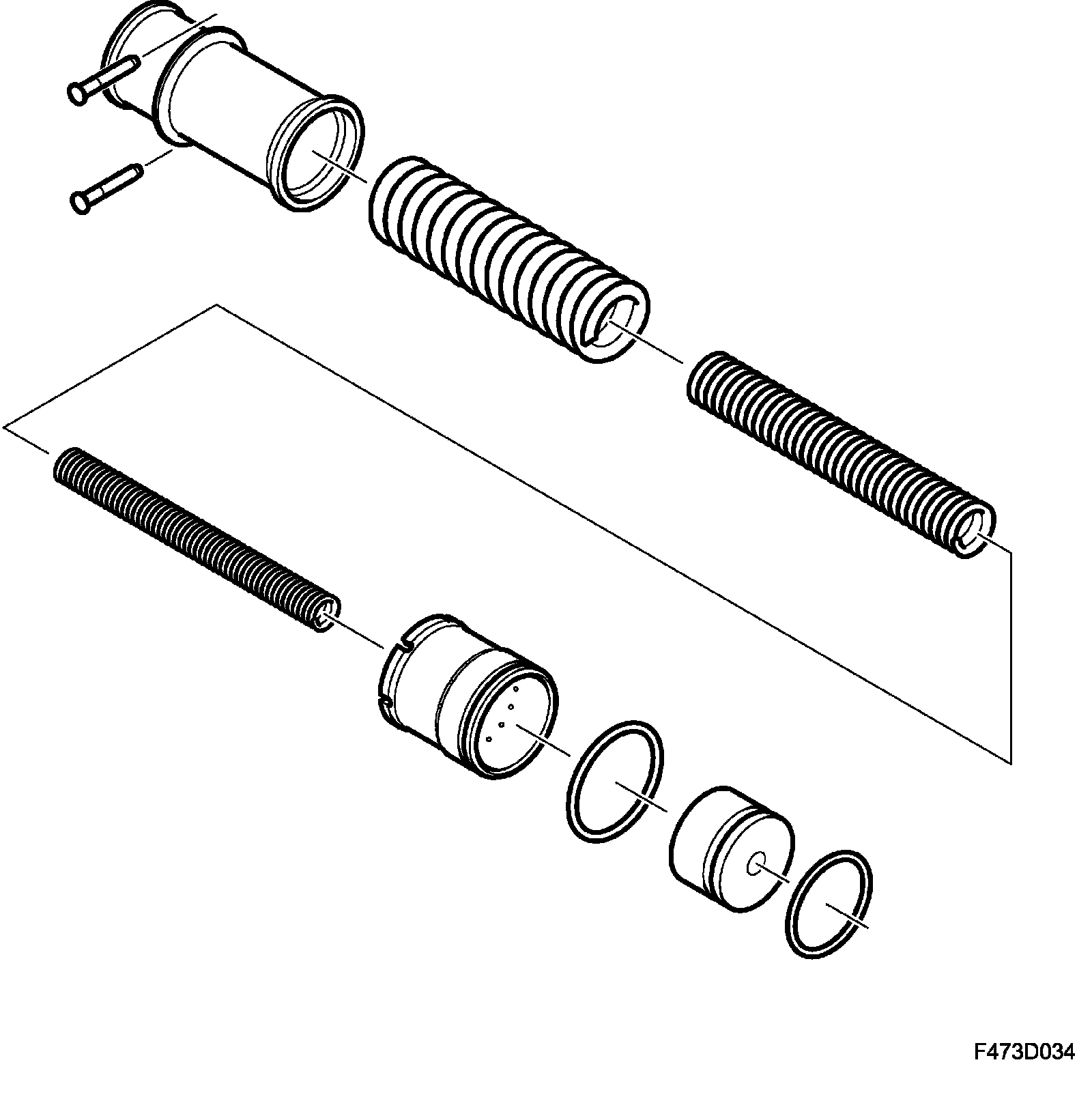 F473D034