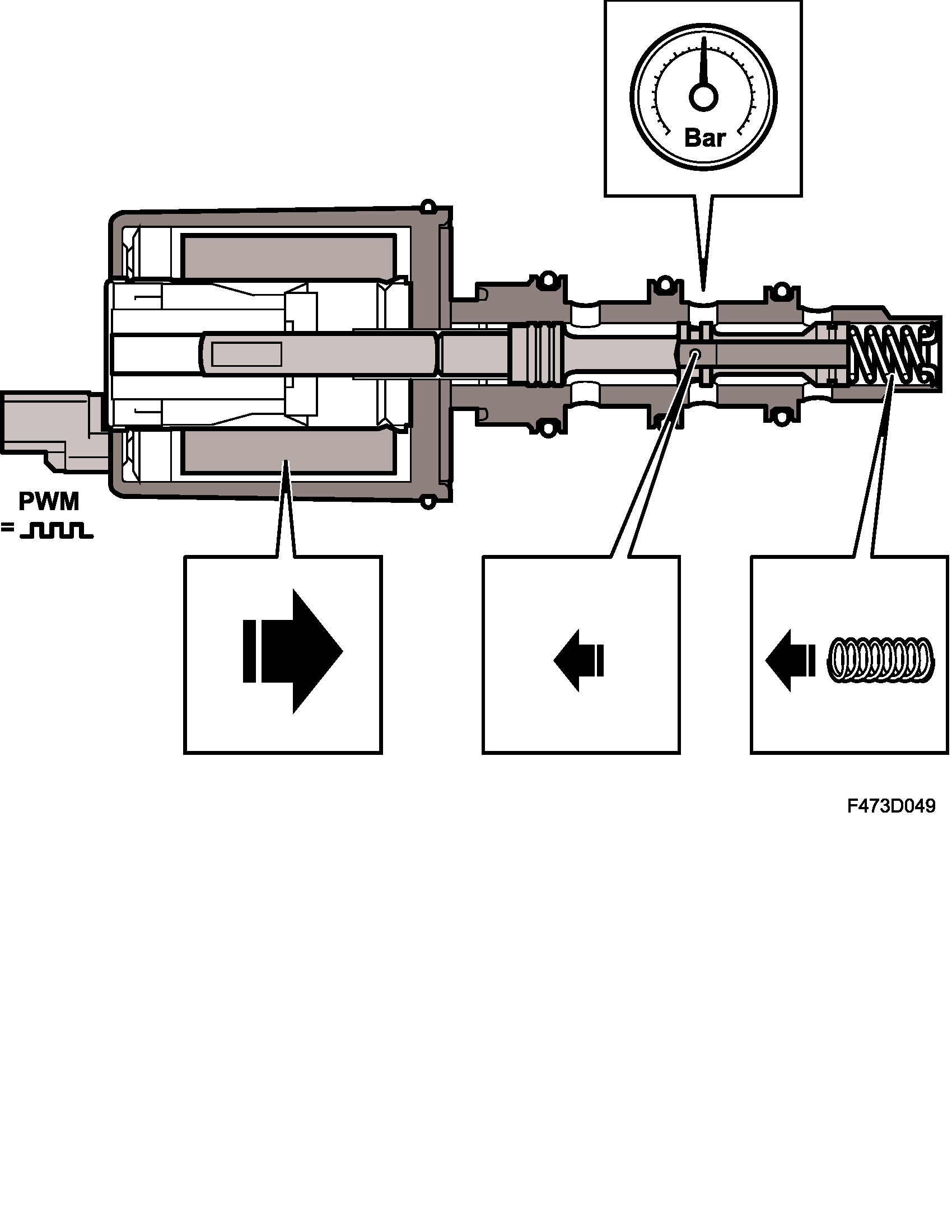 Bar

PWM
=

F473D049