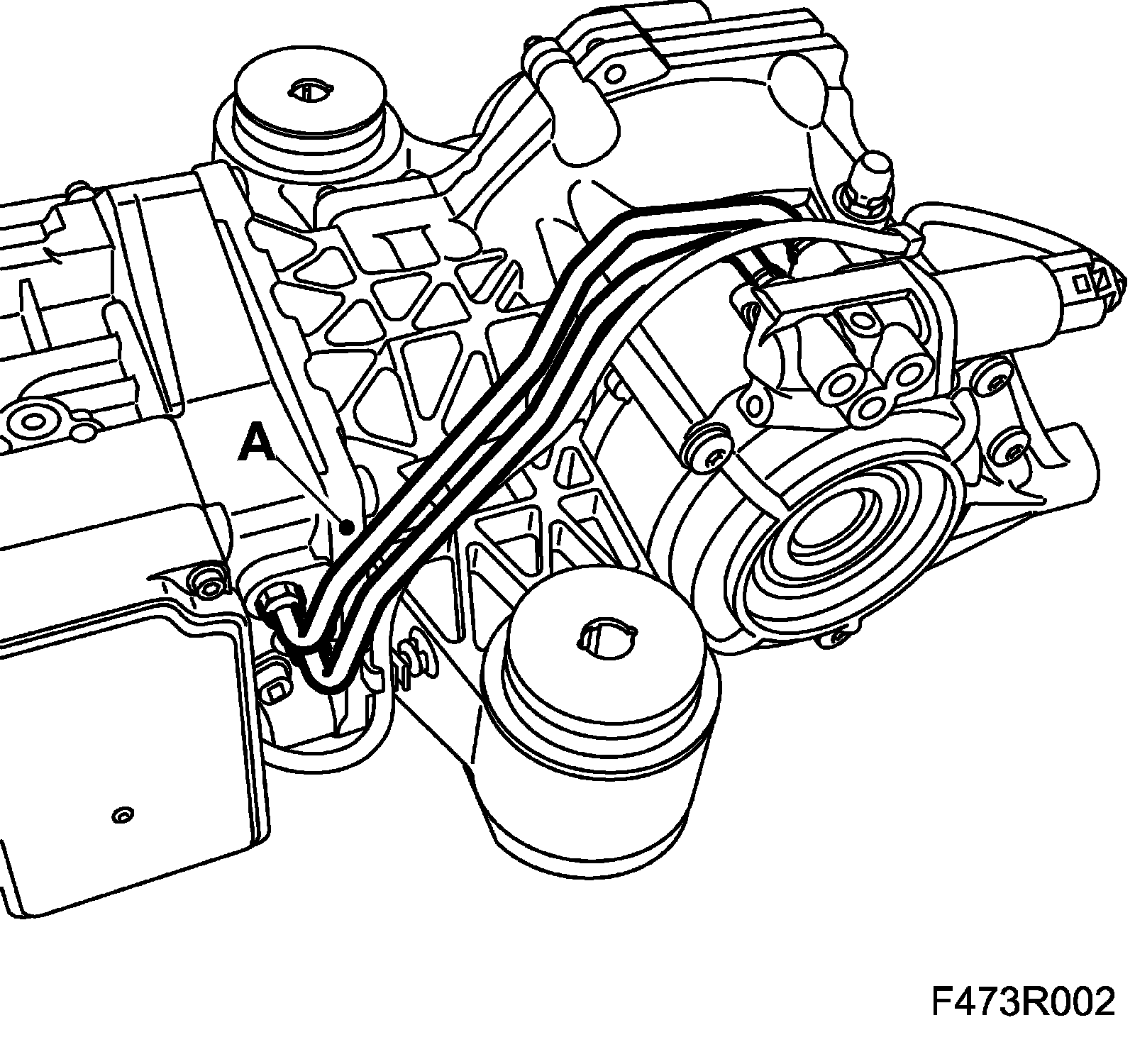 A

F473R002