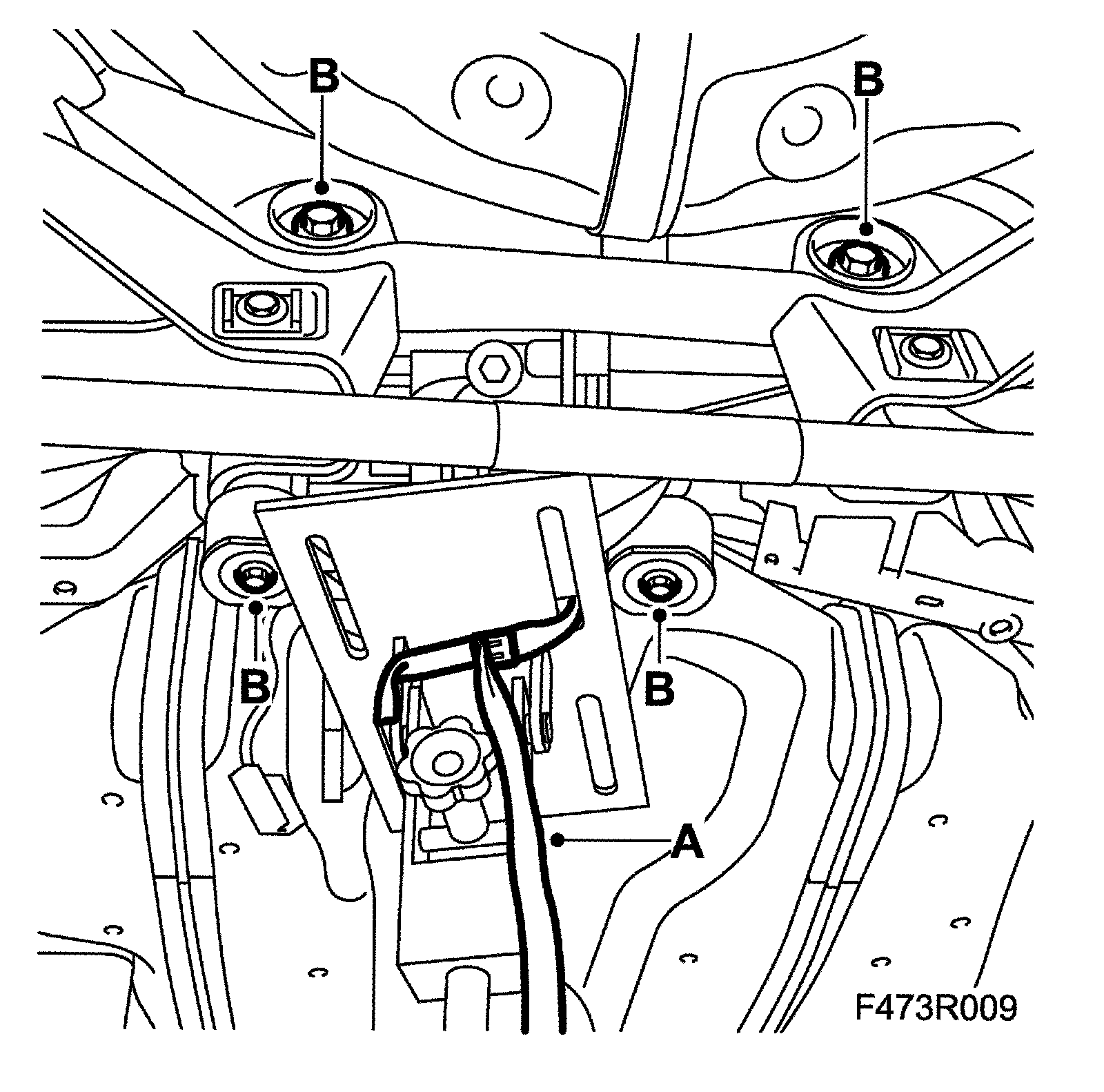 B
B
B
B
A
F473R009