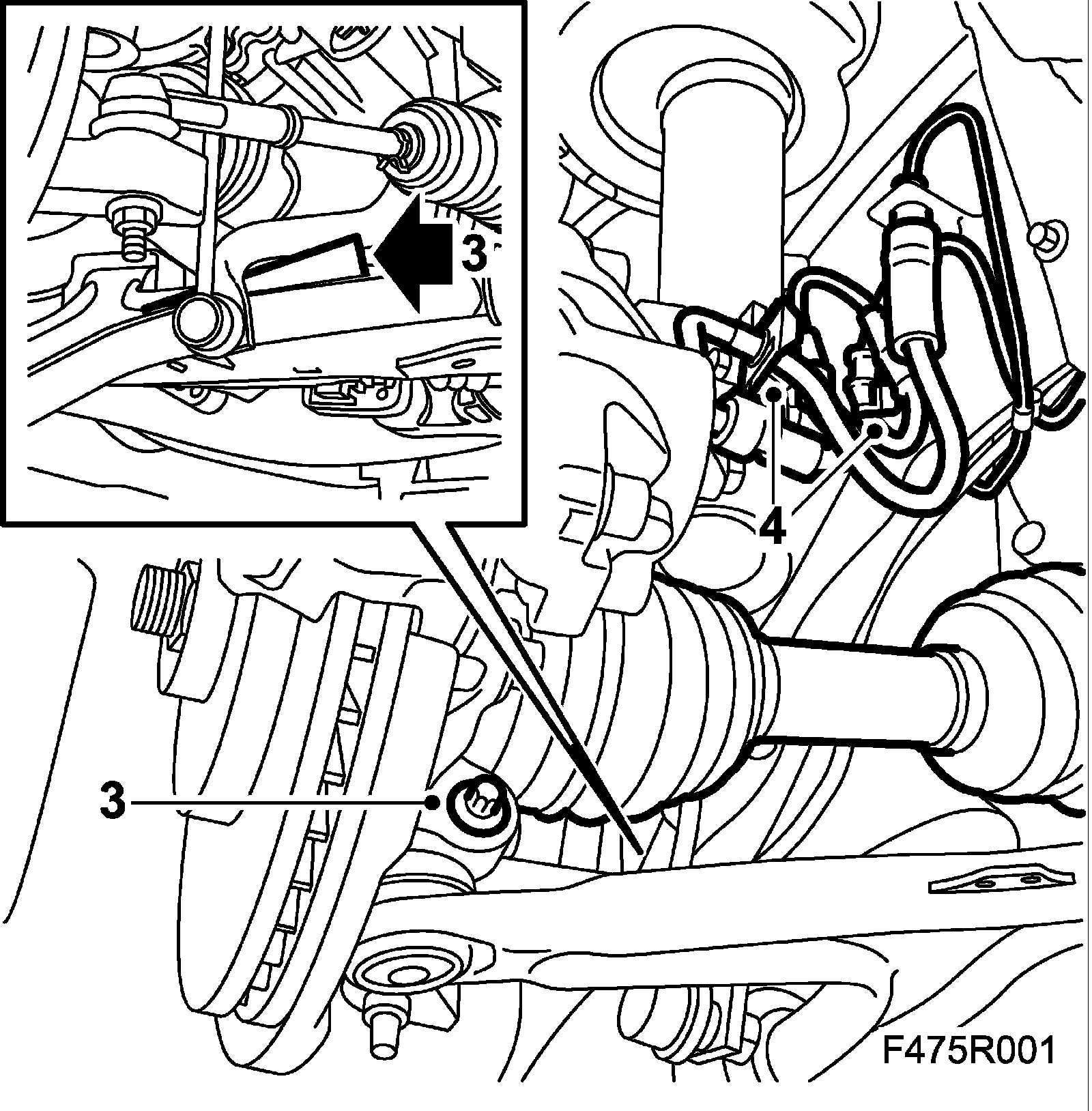 3
4
3
F475R001