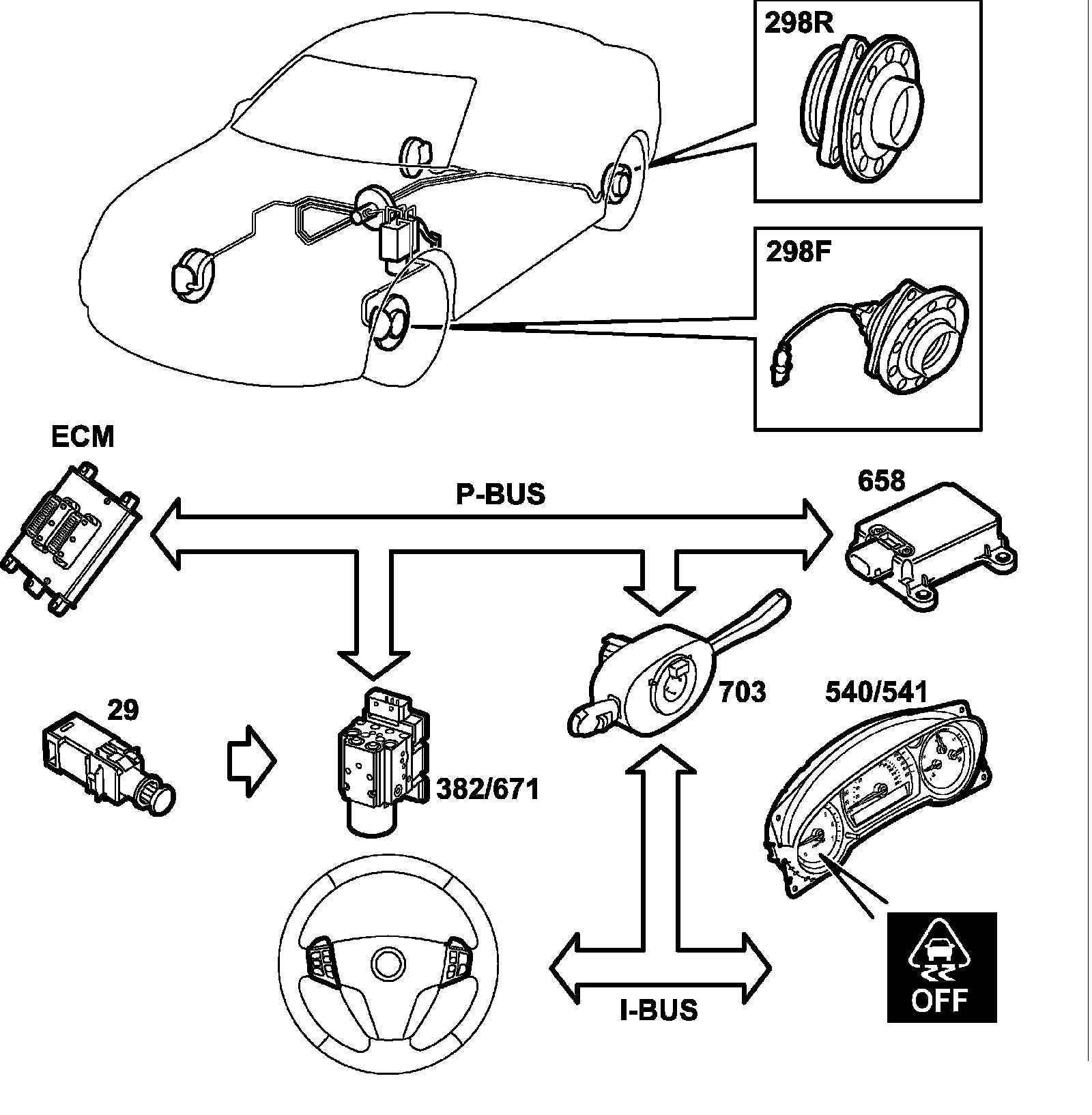 298R

298F

ECM

P-BUS

658

29

382/671

703

540/541

I-BUS

OFF