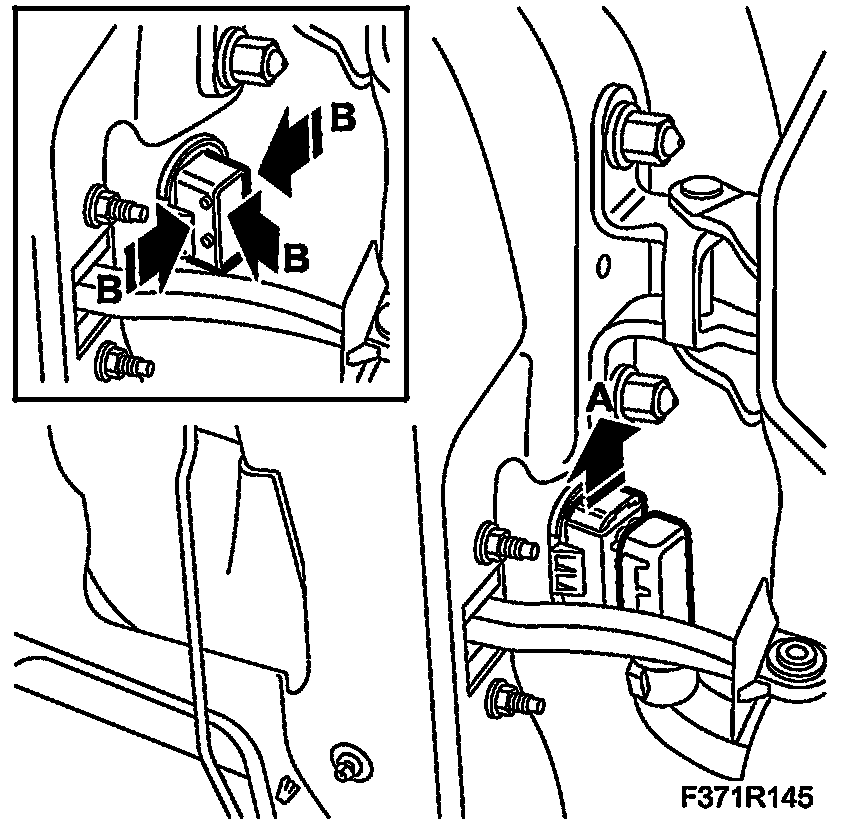 B
B
B
A
F371R145