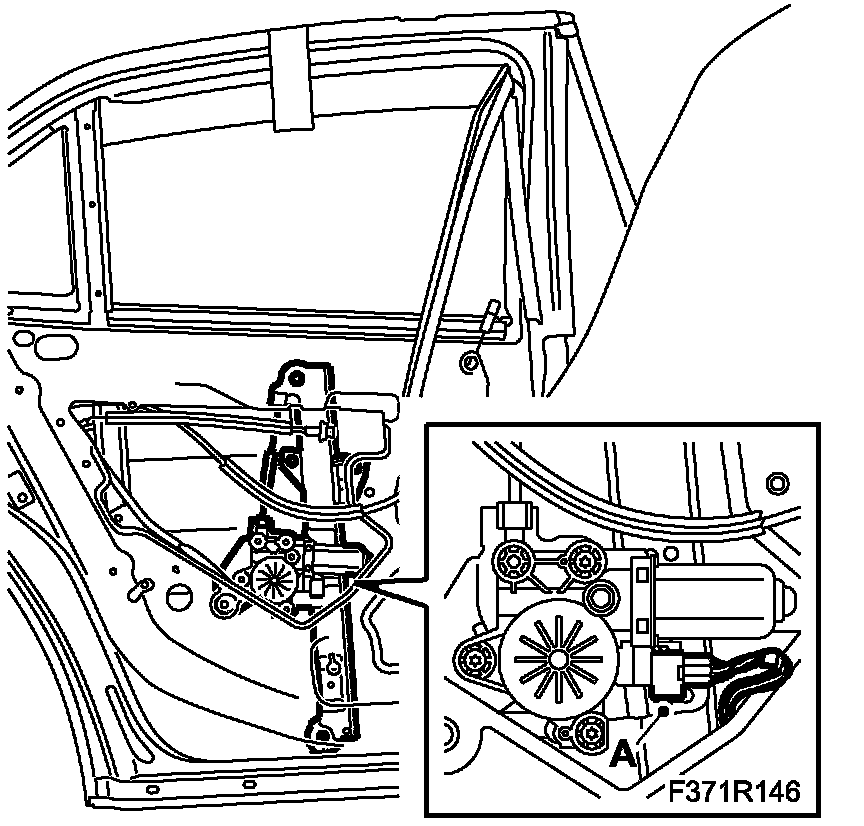 A
F371R146