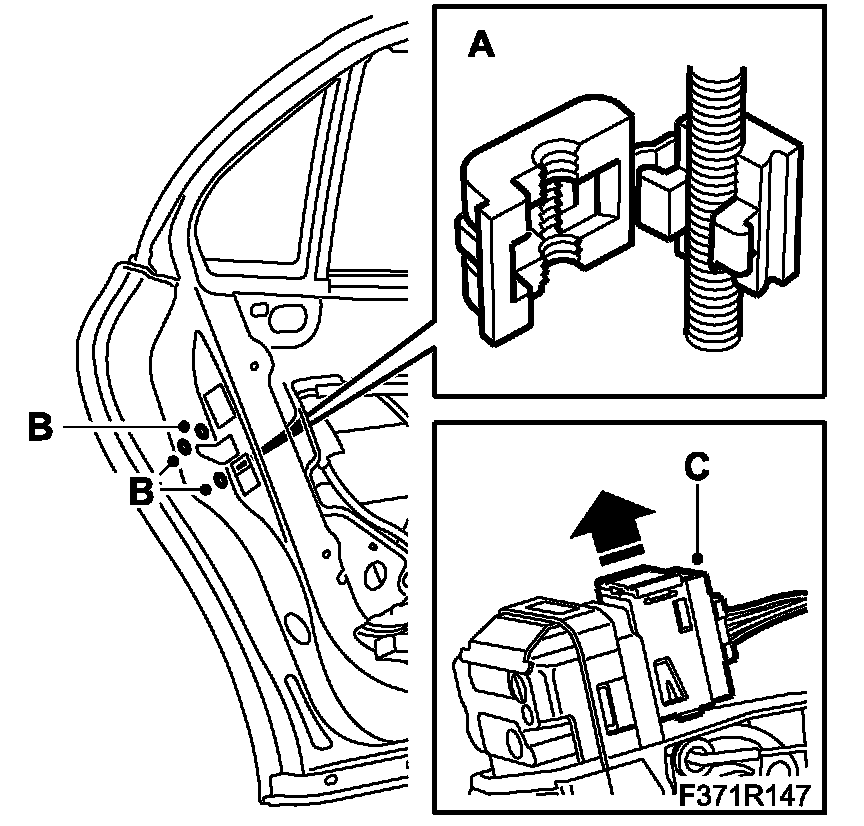 A

B

B

C

F371R147