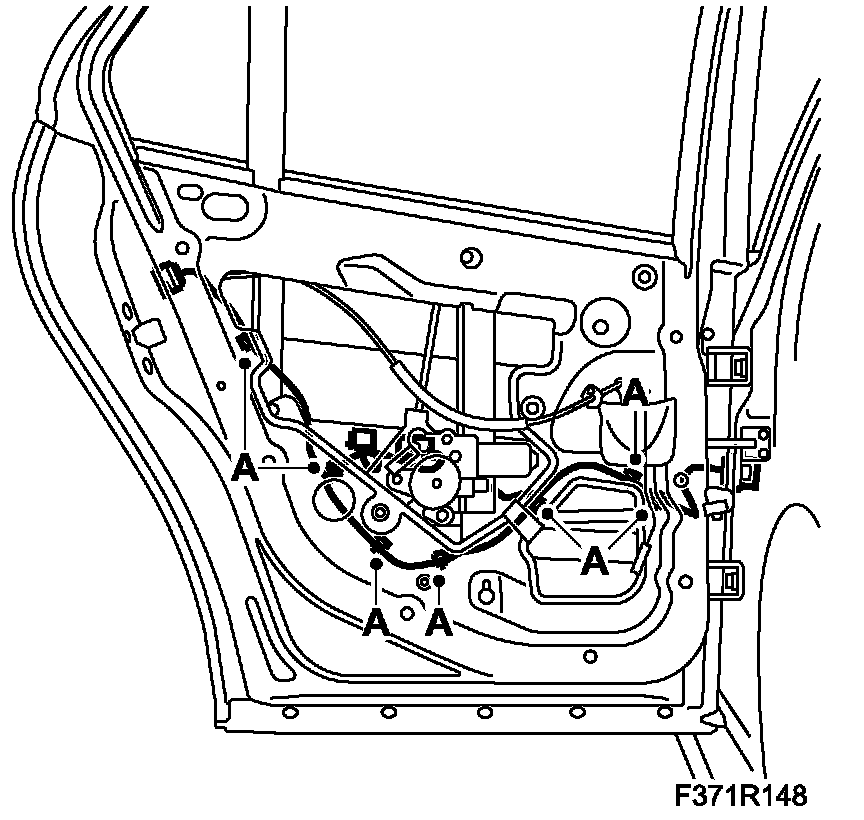 A
A
A
A
A
F371R148