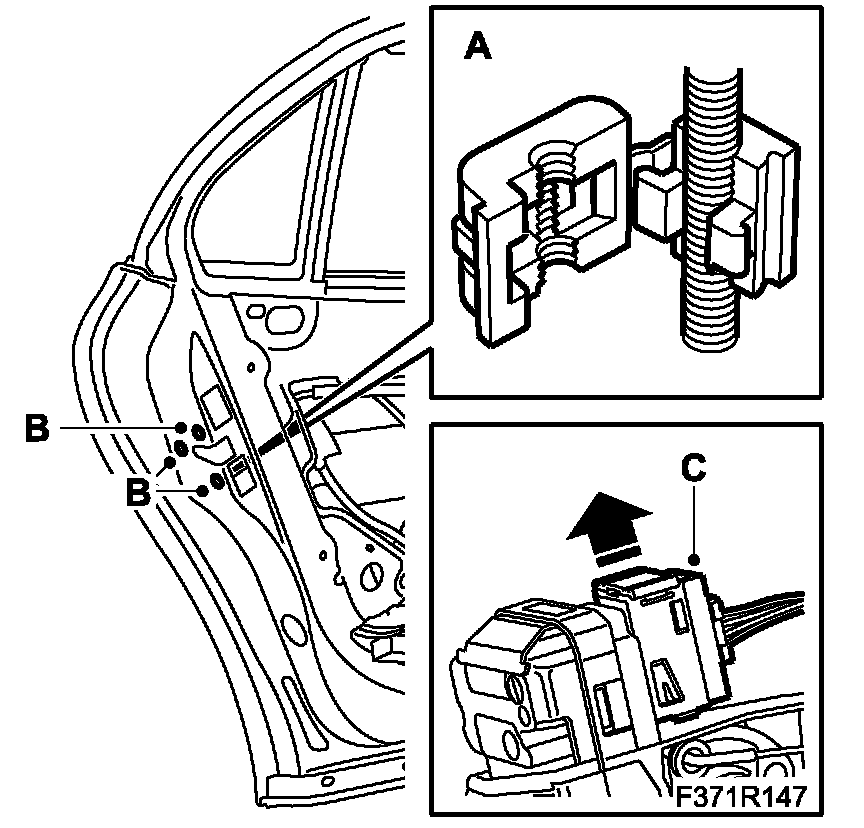 A

B

B

C

F371R147