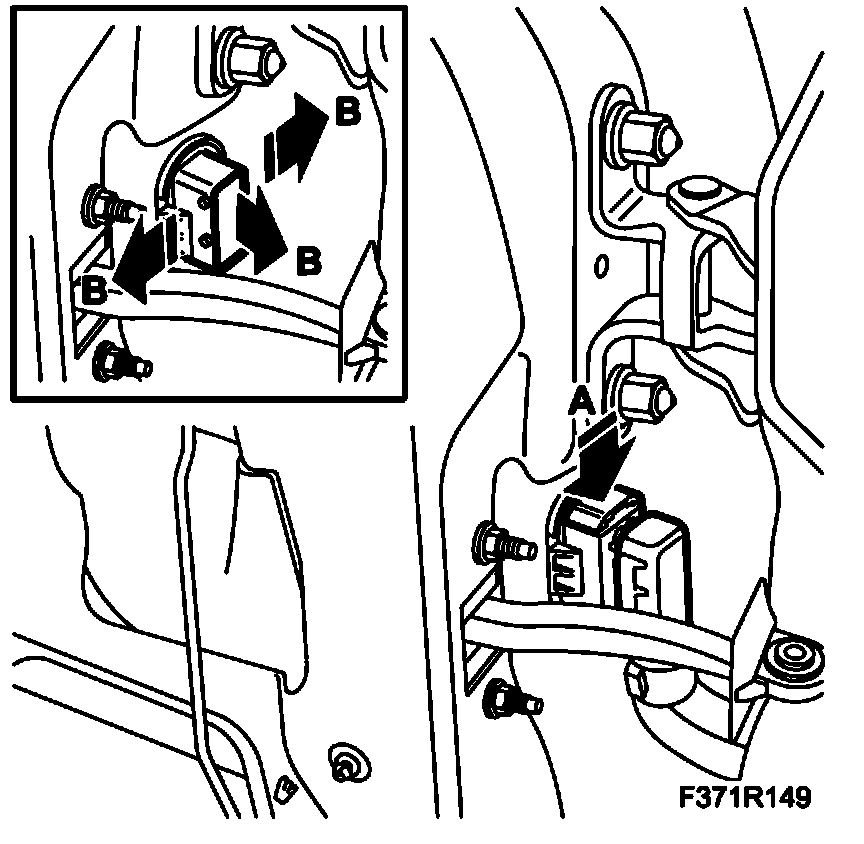 B
B
B
A
F371R149