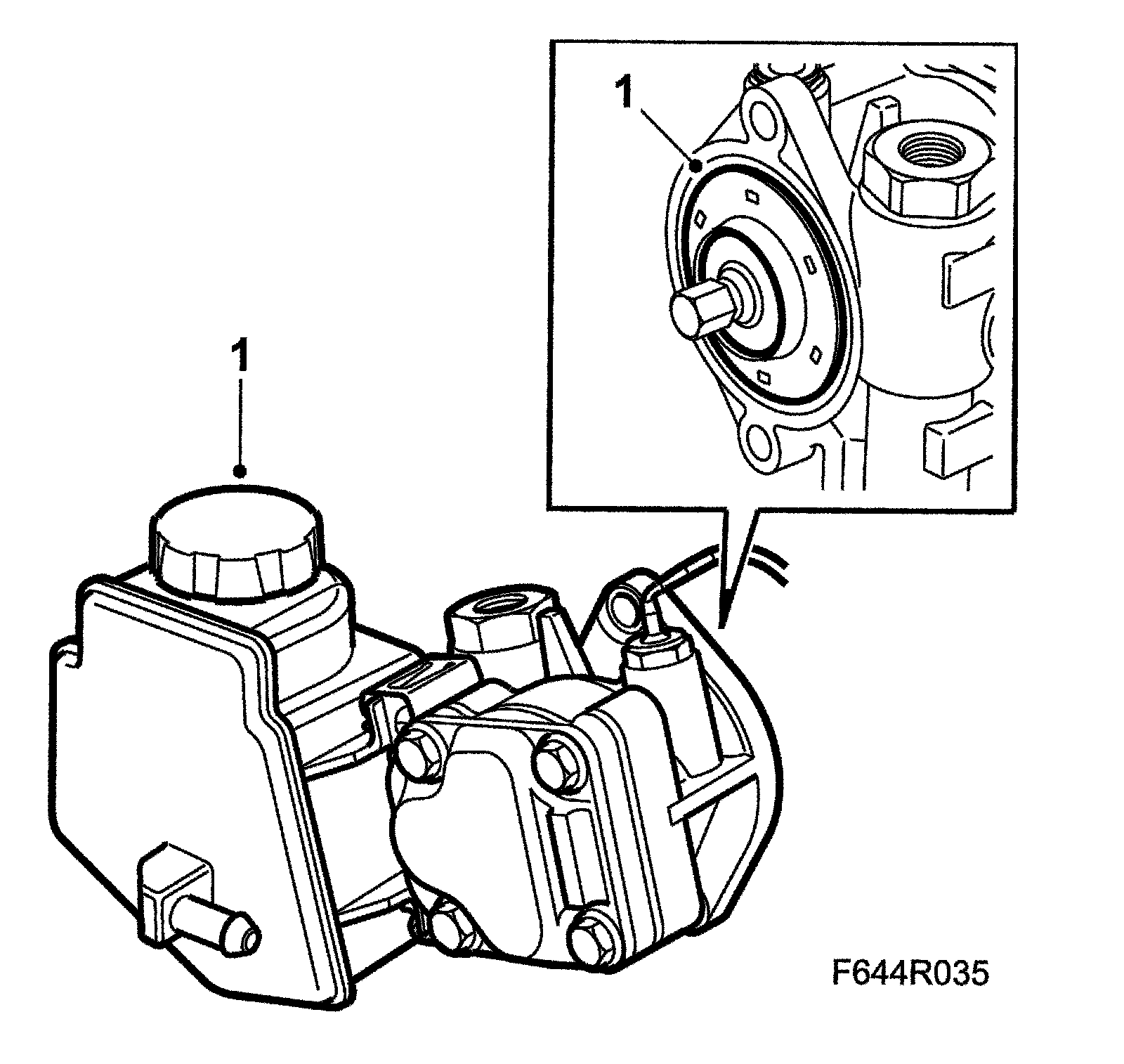 1

1

F644R035