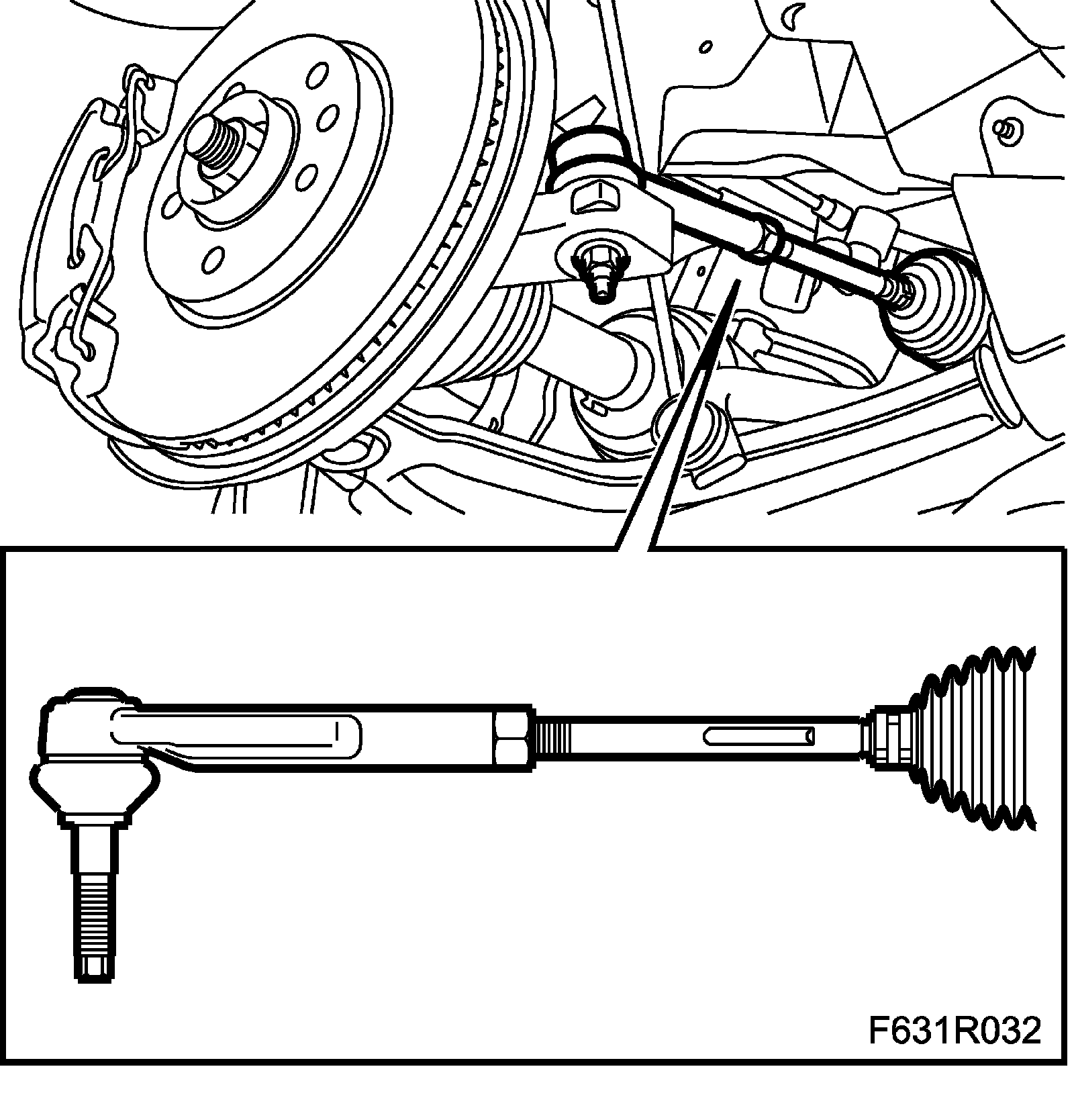 F631R032