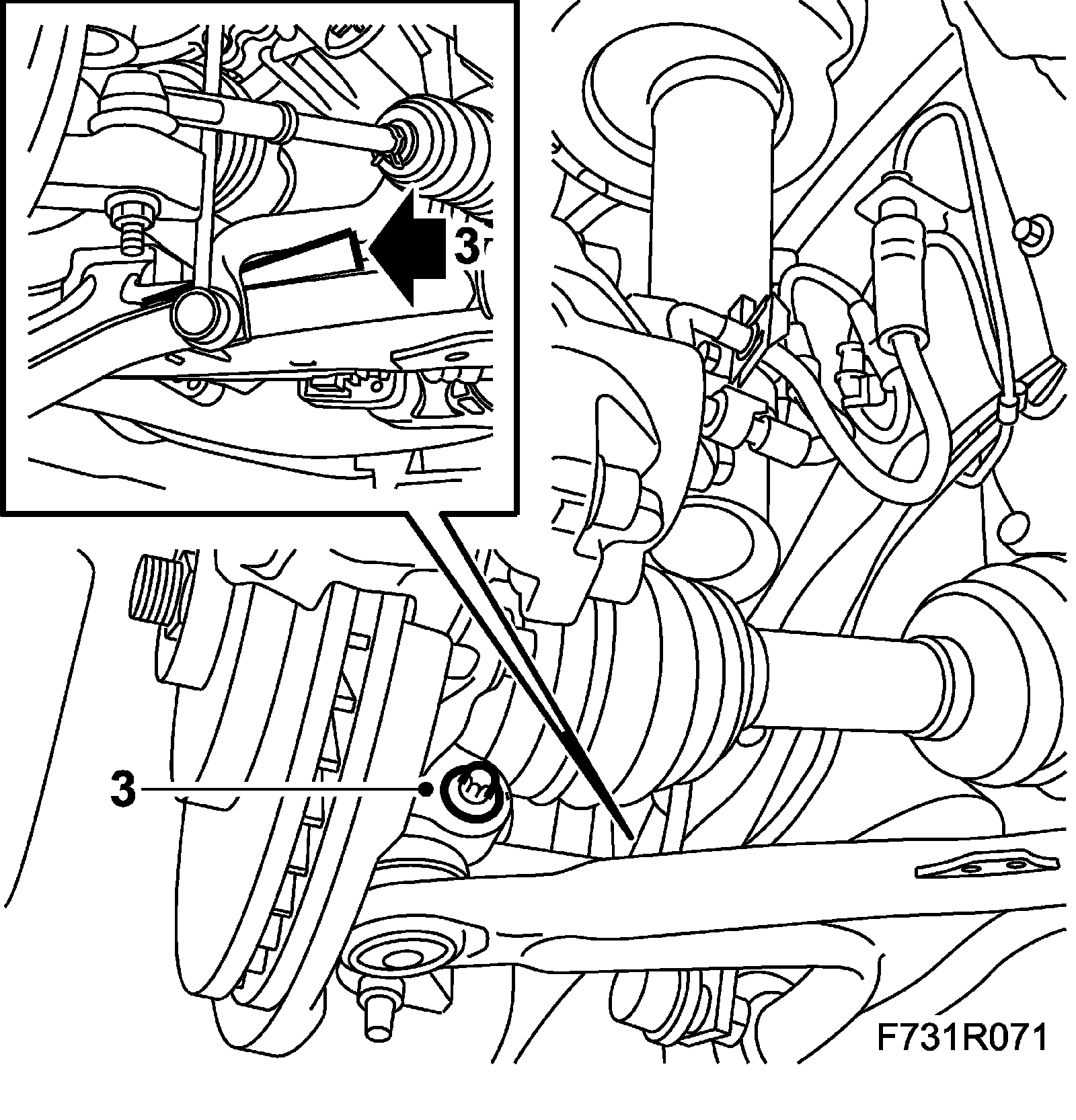 3

3

F731R071