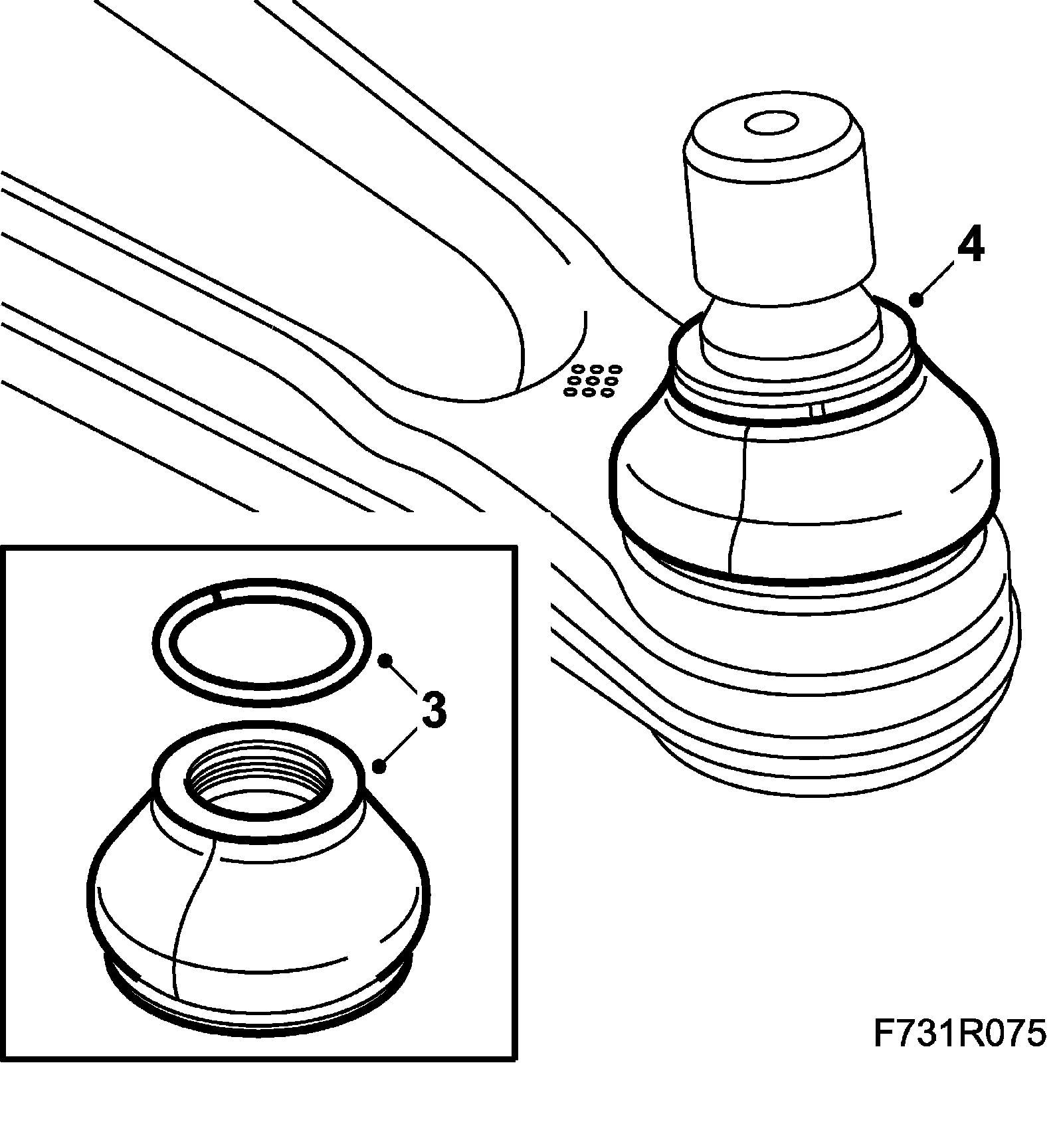 4

3

F731R075