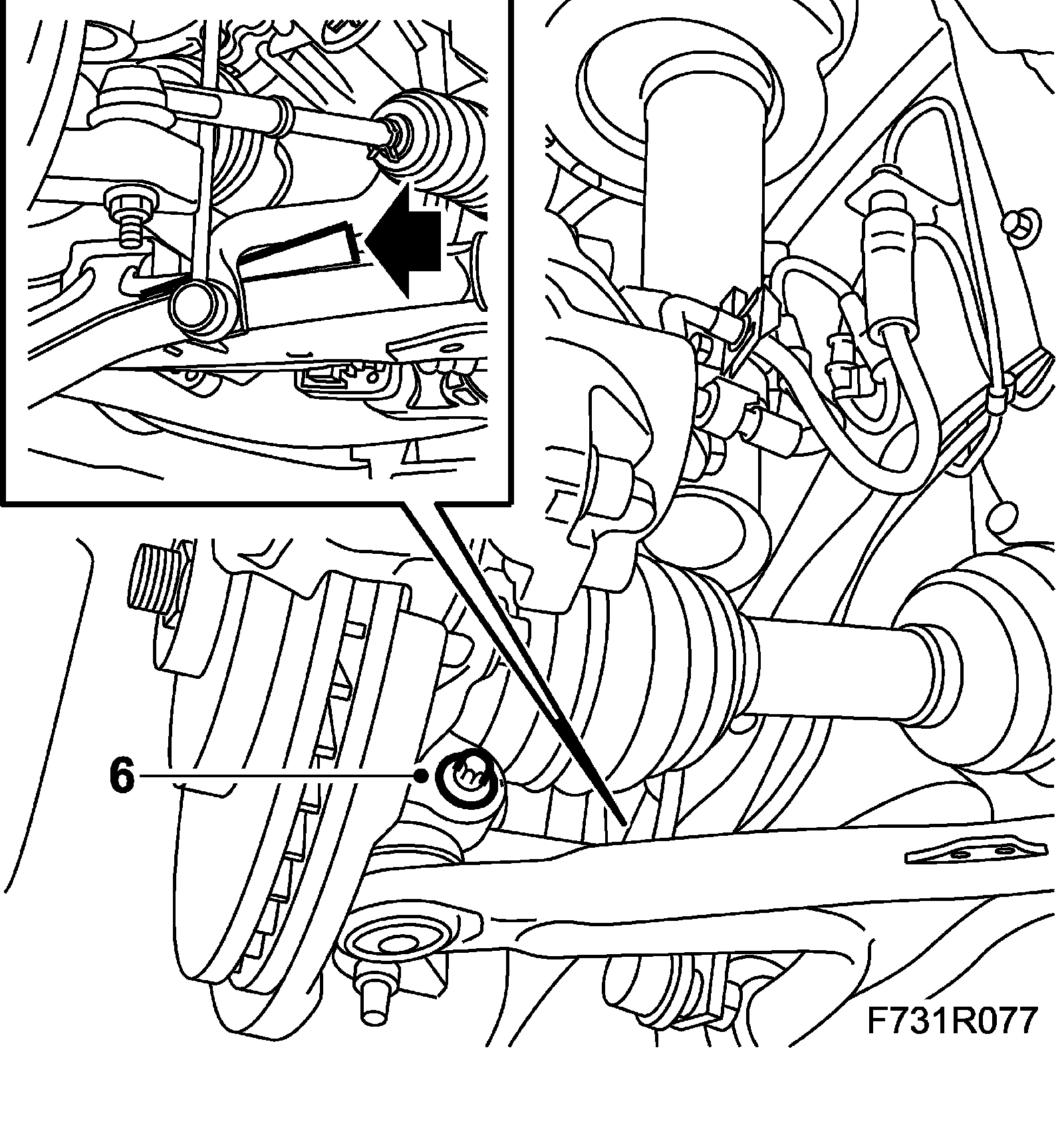 6

F731R077