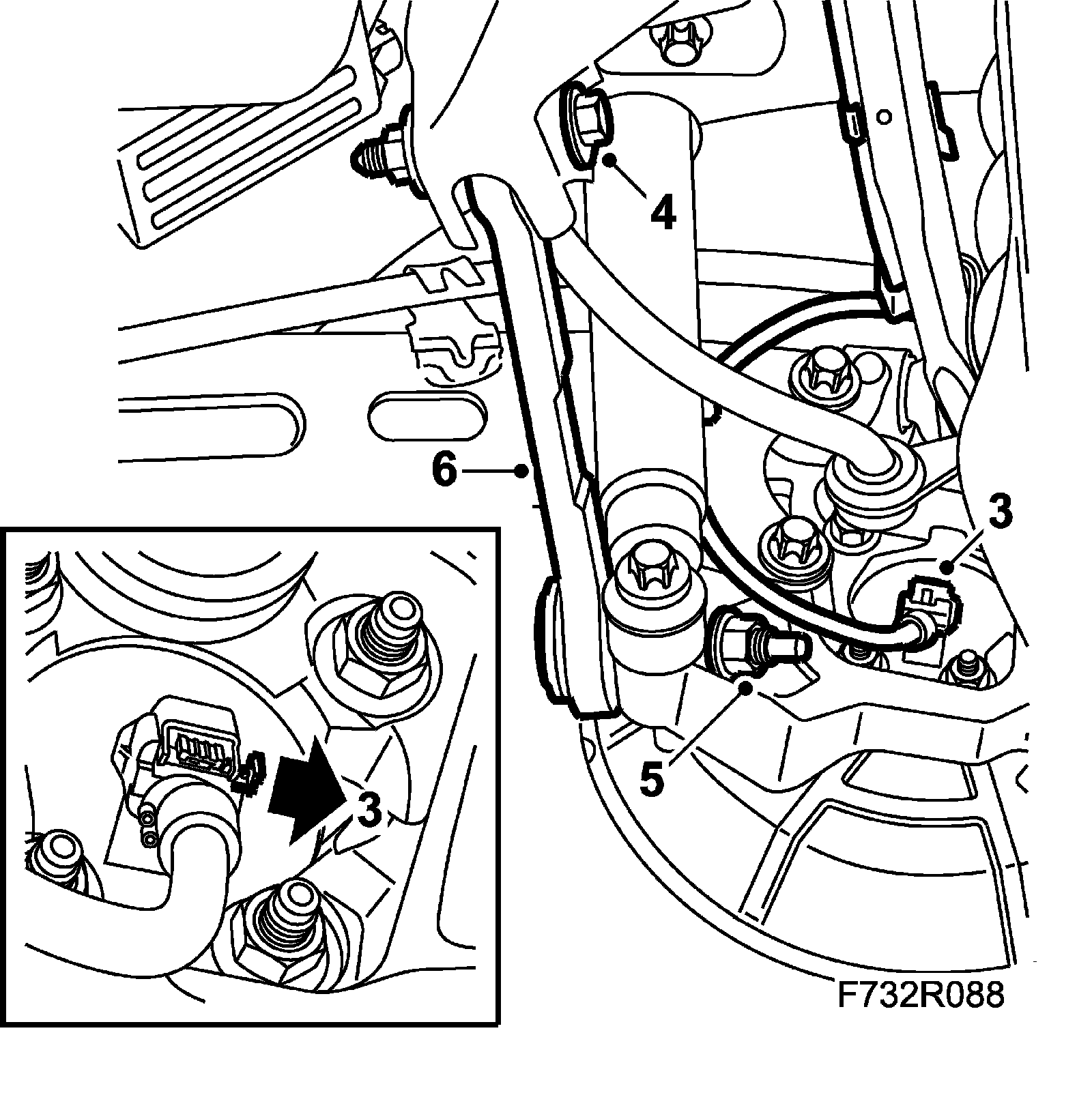 4
6
3
5
3
F732R088