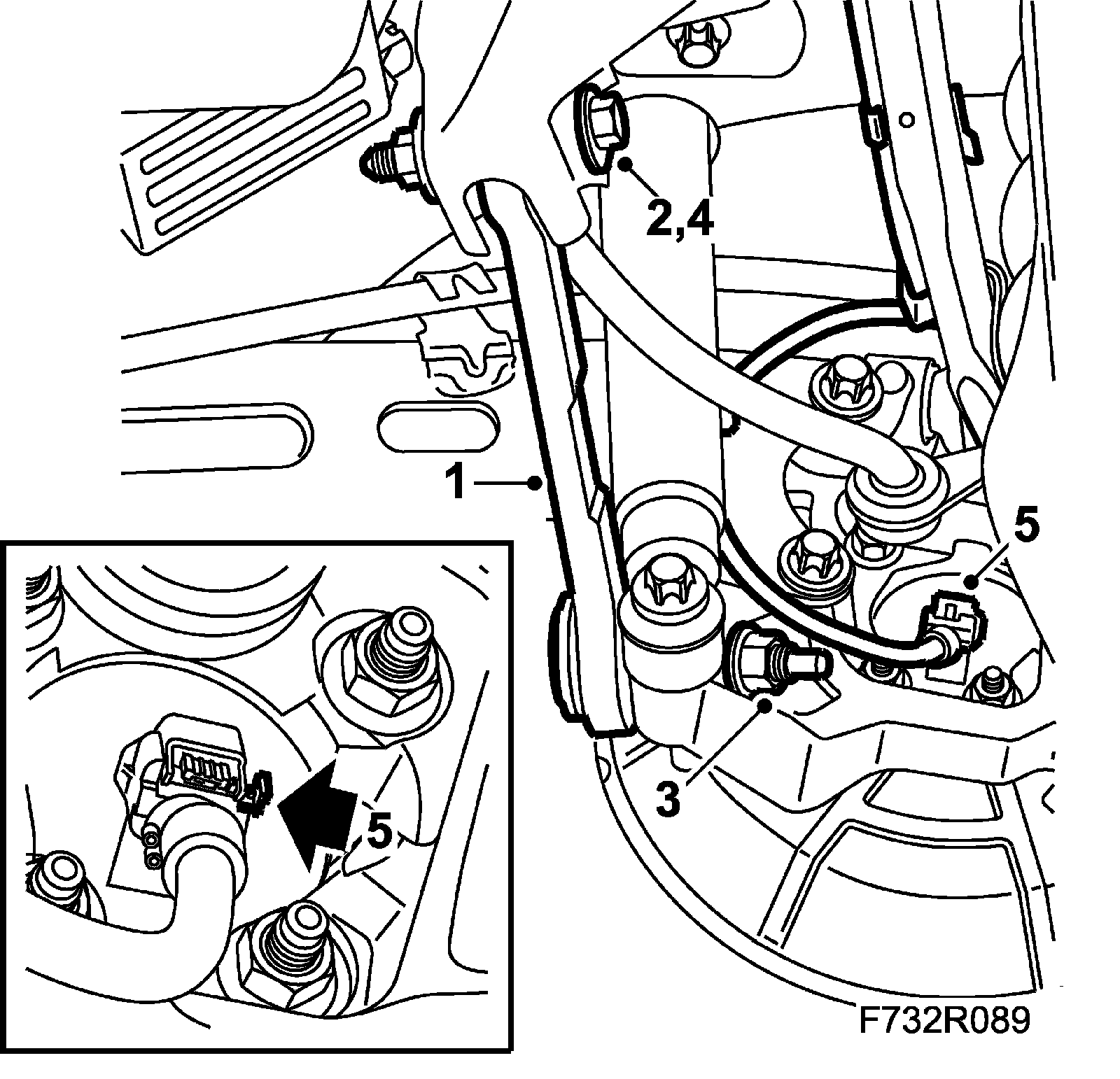 2,4
1
5
3
5
F732R089