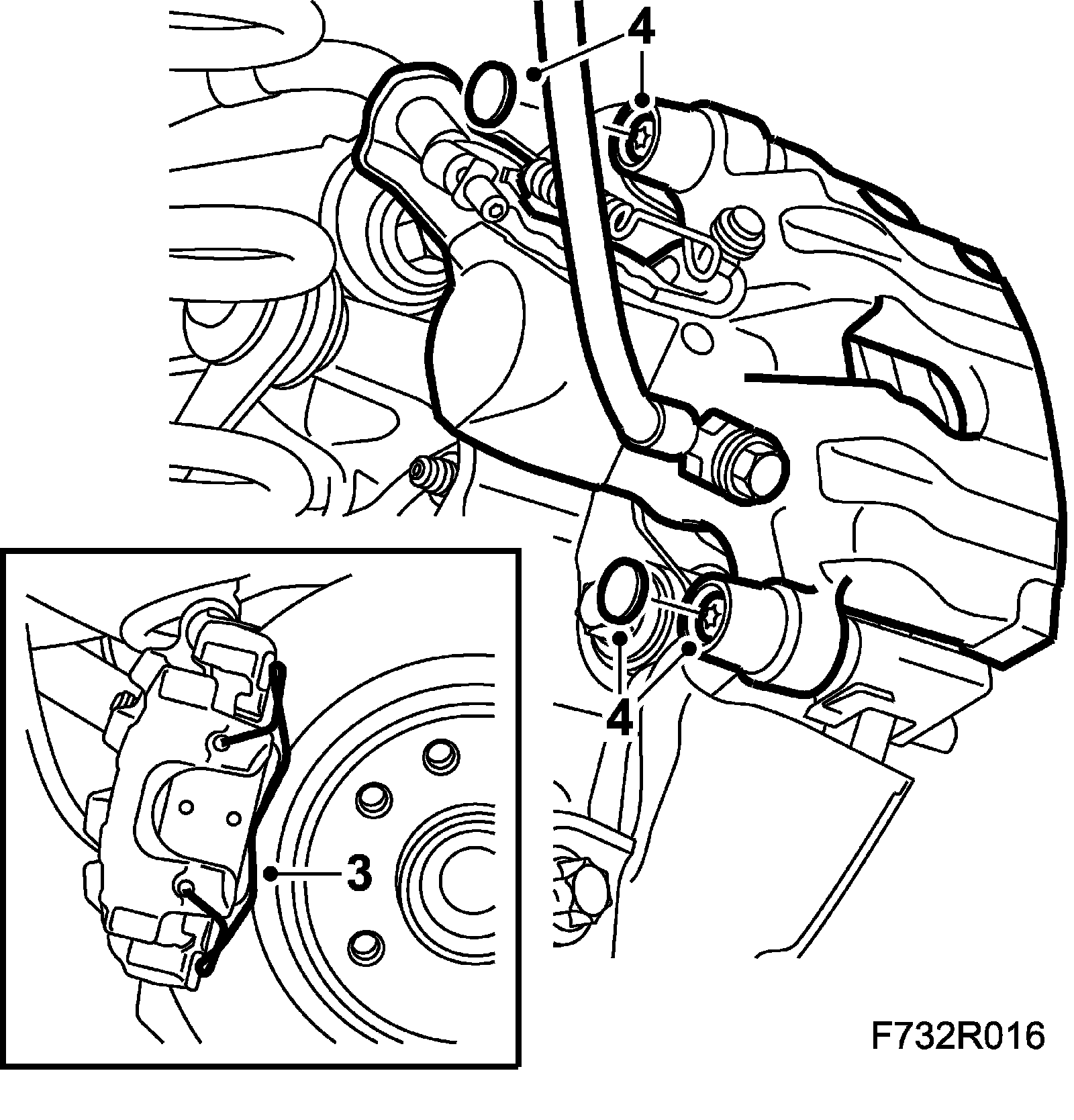 4

4

3

F732R016