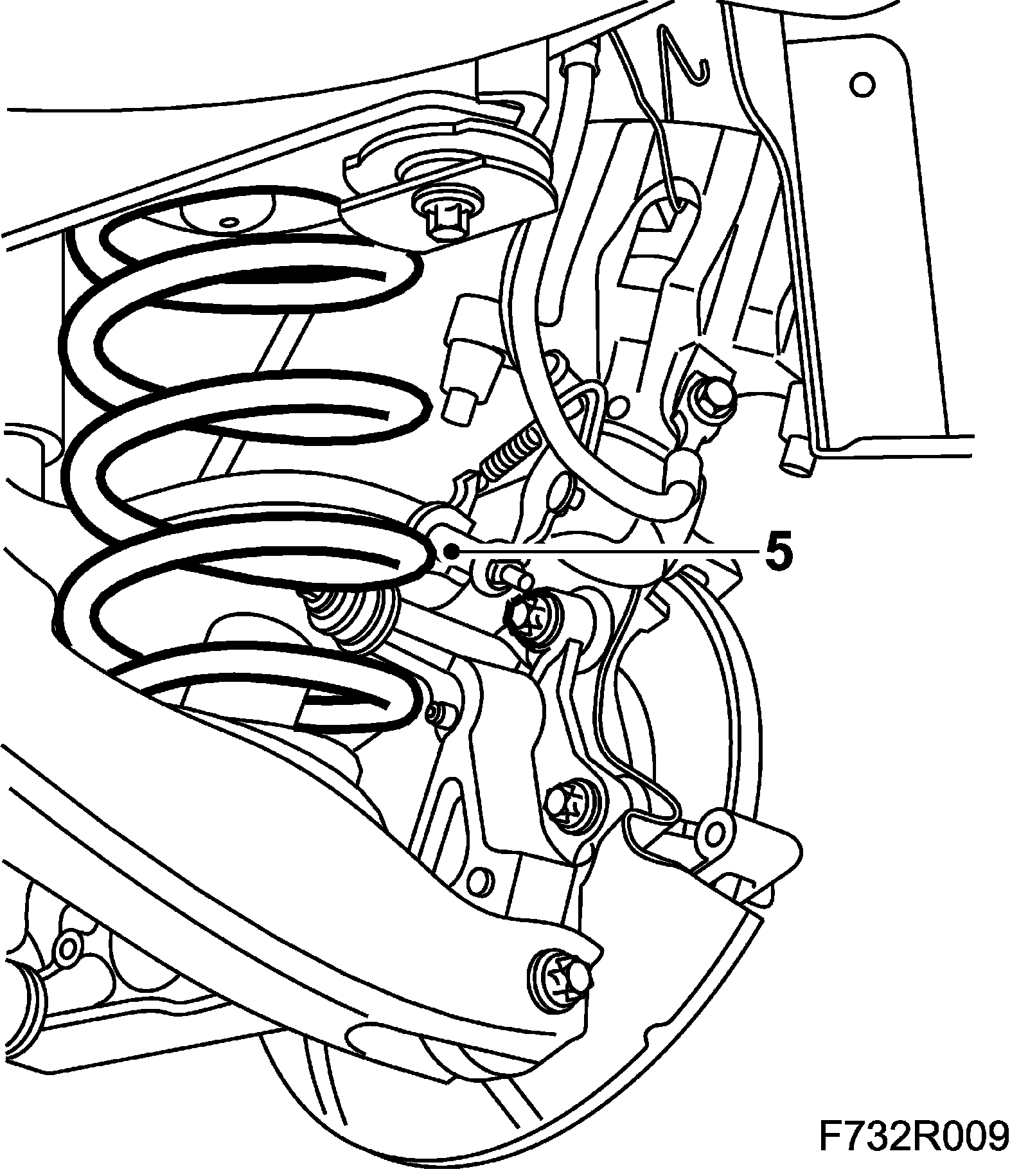 5

F732R009