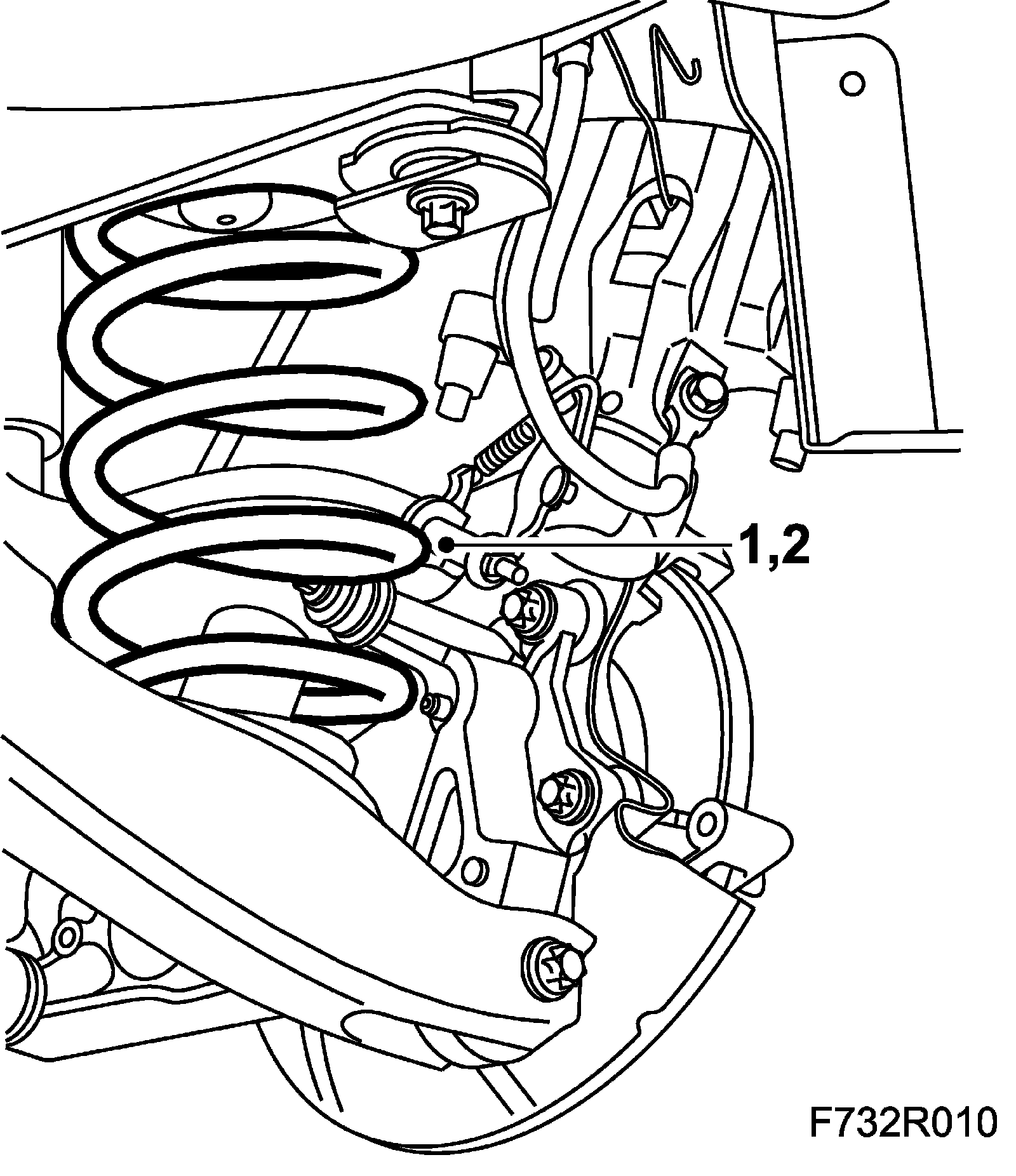 1,2

F732R010