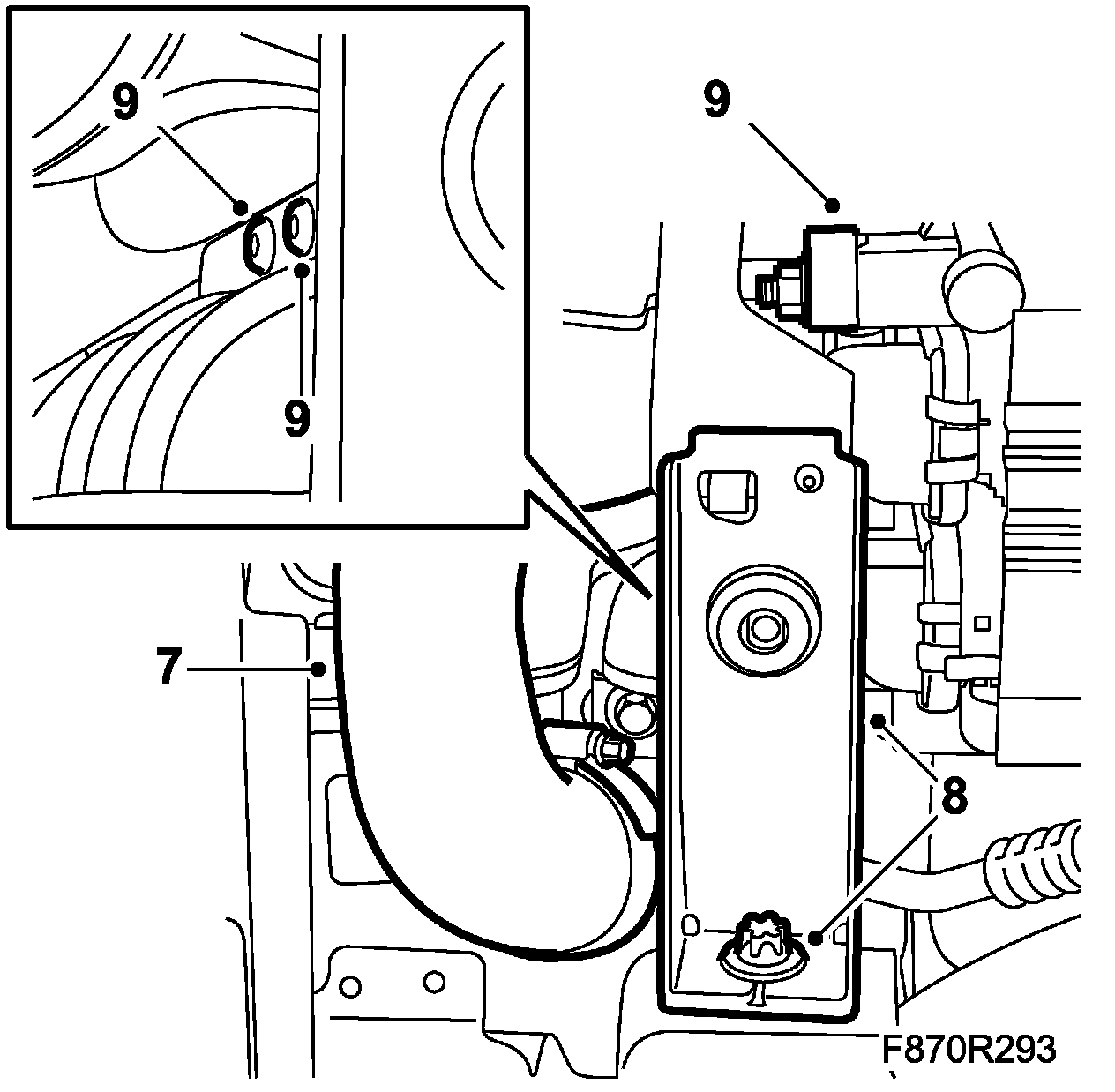 9
9
9
7
8
F870R293