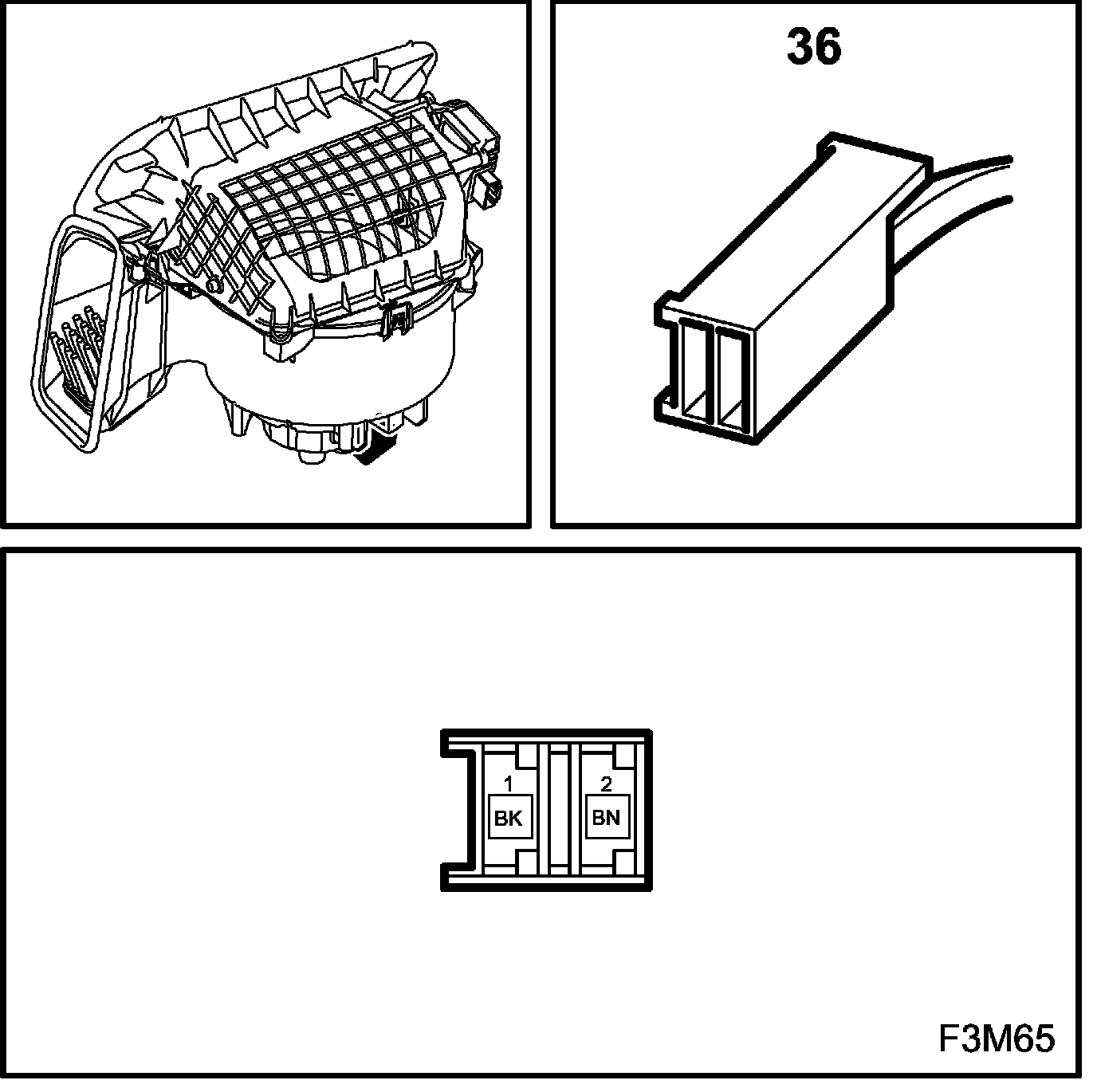 36

1
BK
2
BN

F3M65