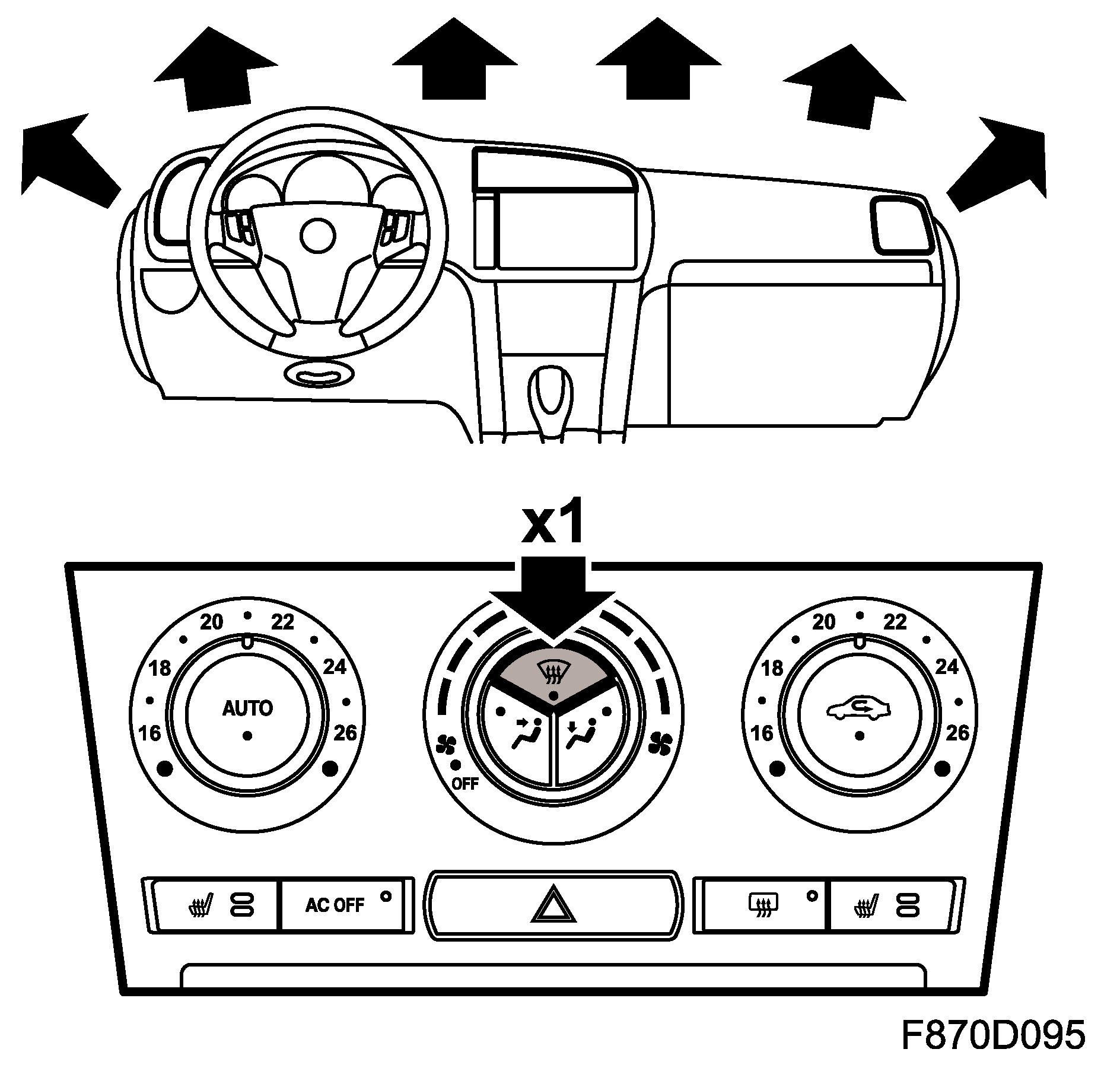 x1

20
22
18
24
16
26
AUTO

OFF

20
22
18
24
16
26

AC OFF

F870D095