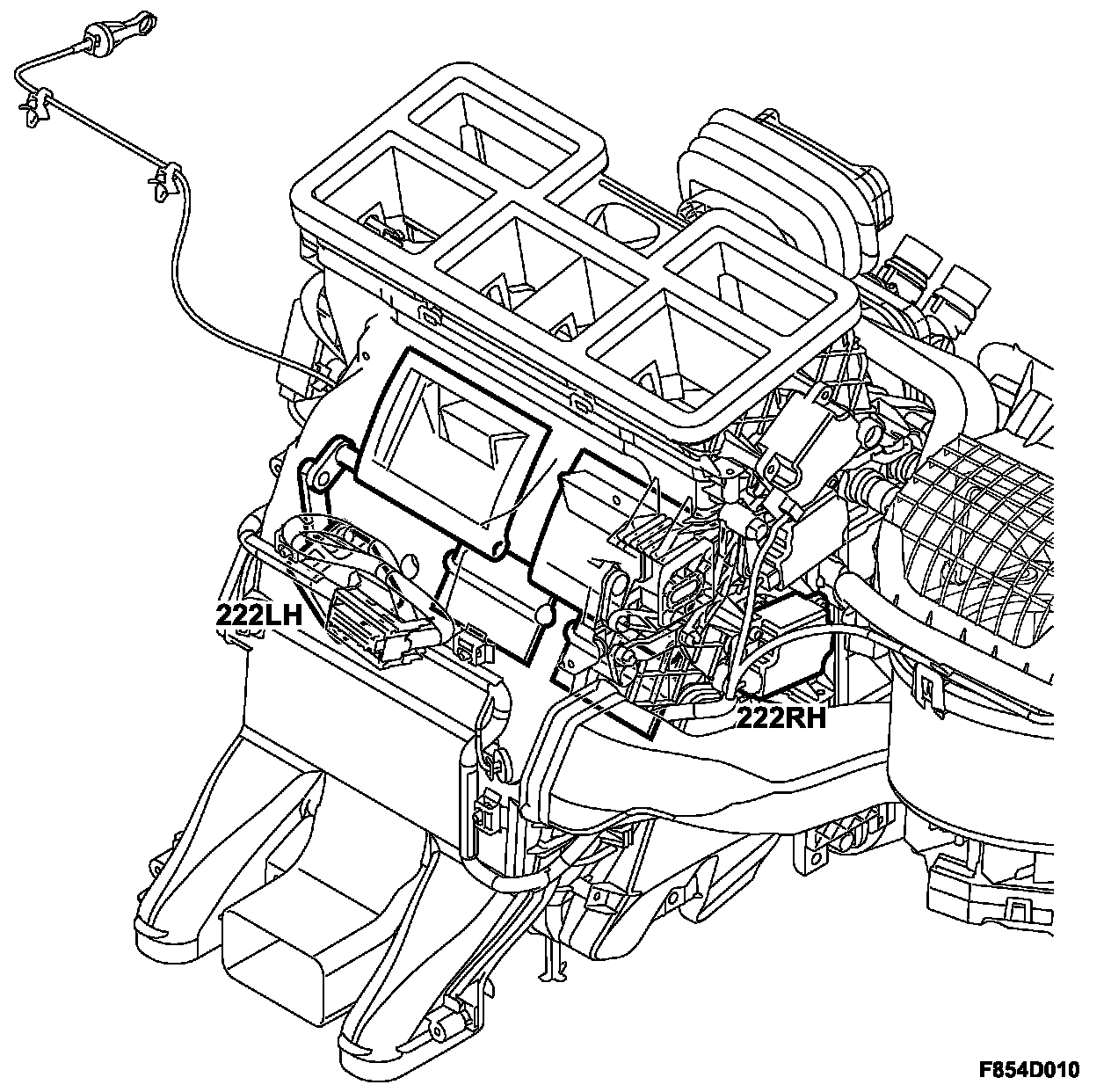 222LH
222RH
F854D010