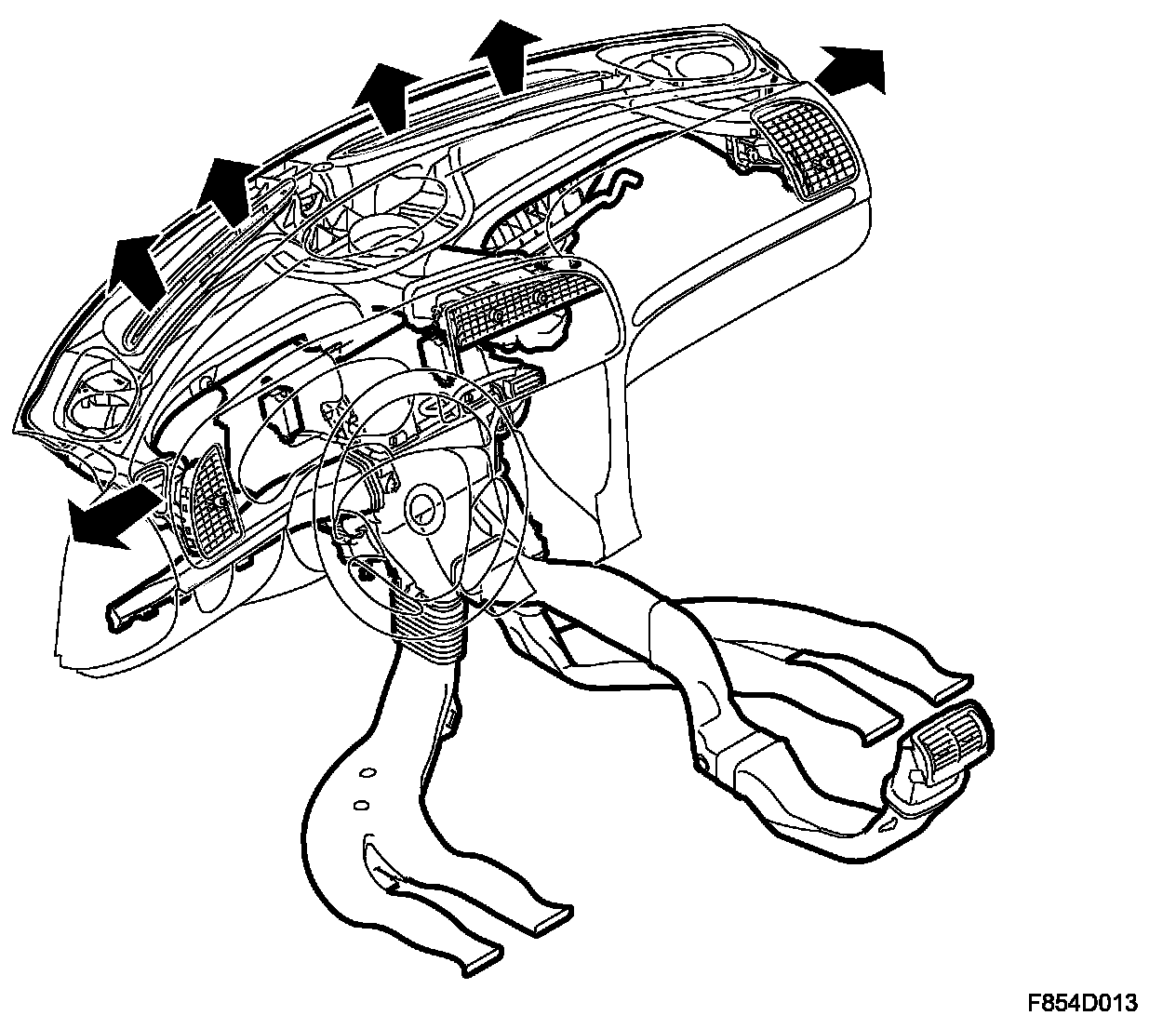 F854D013