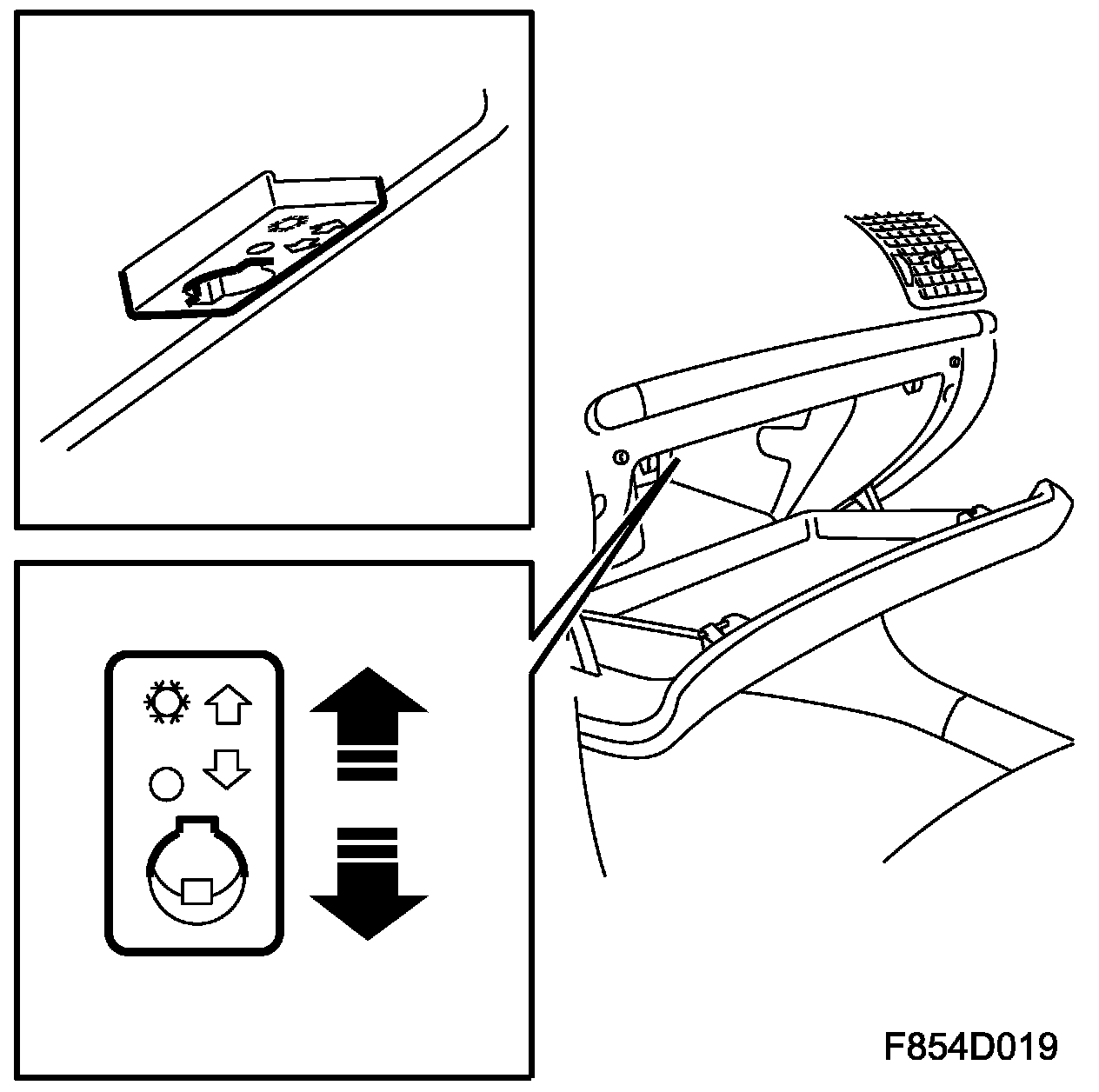 F854D019