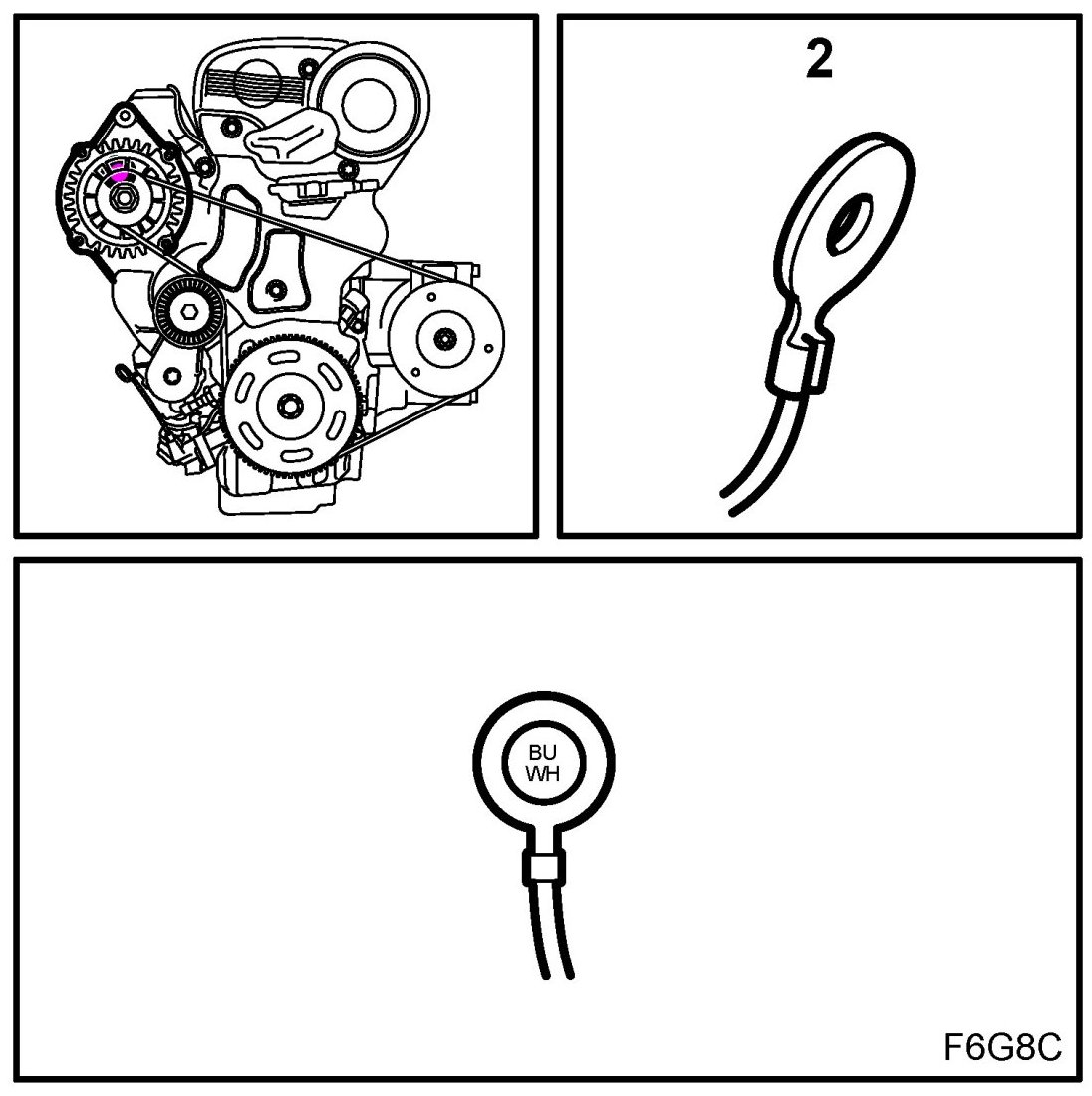 2

BU
WH

F6G8C