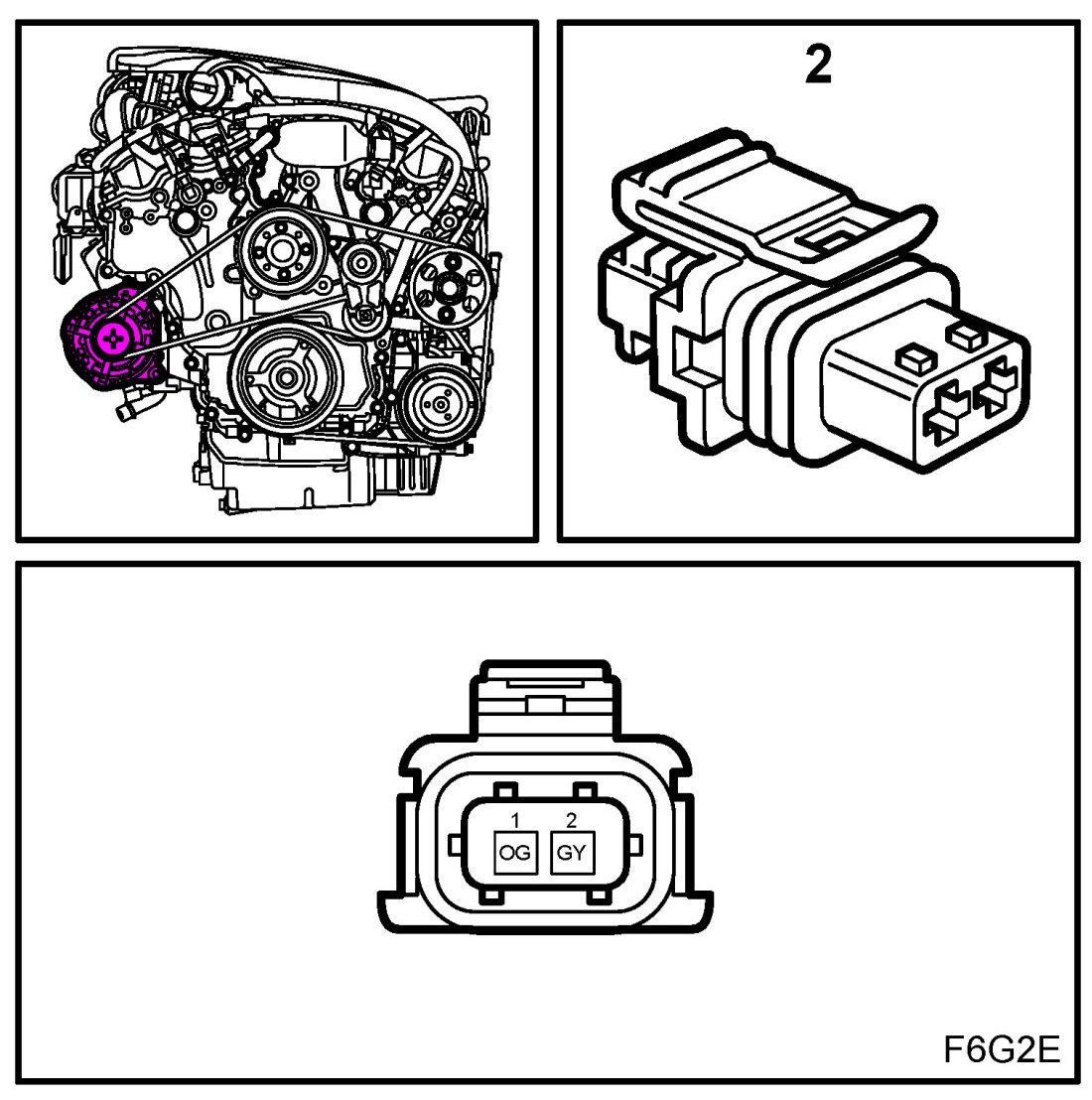 2

1 2
OG GY

F6G2E