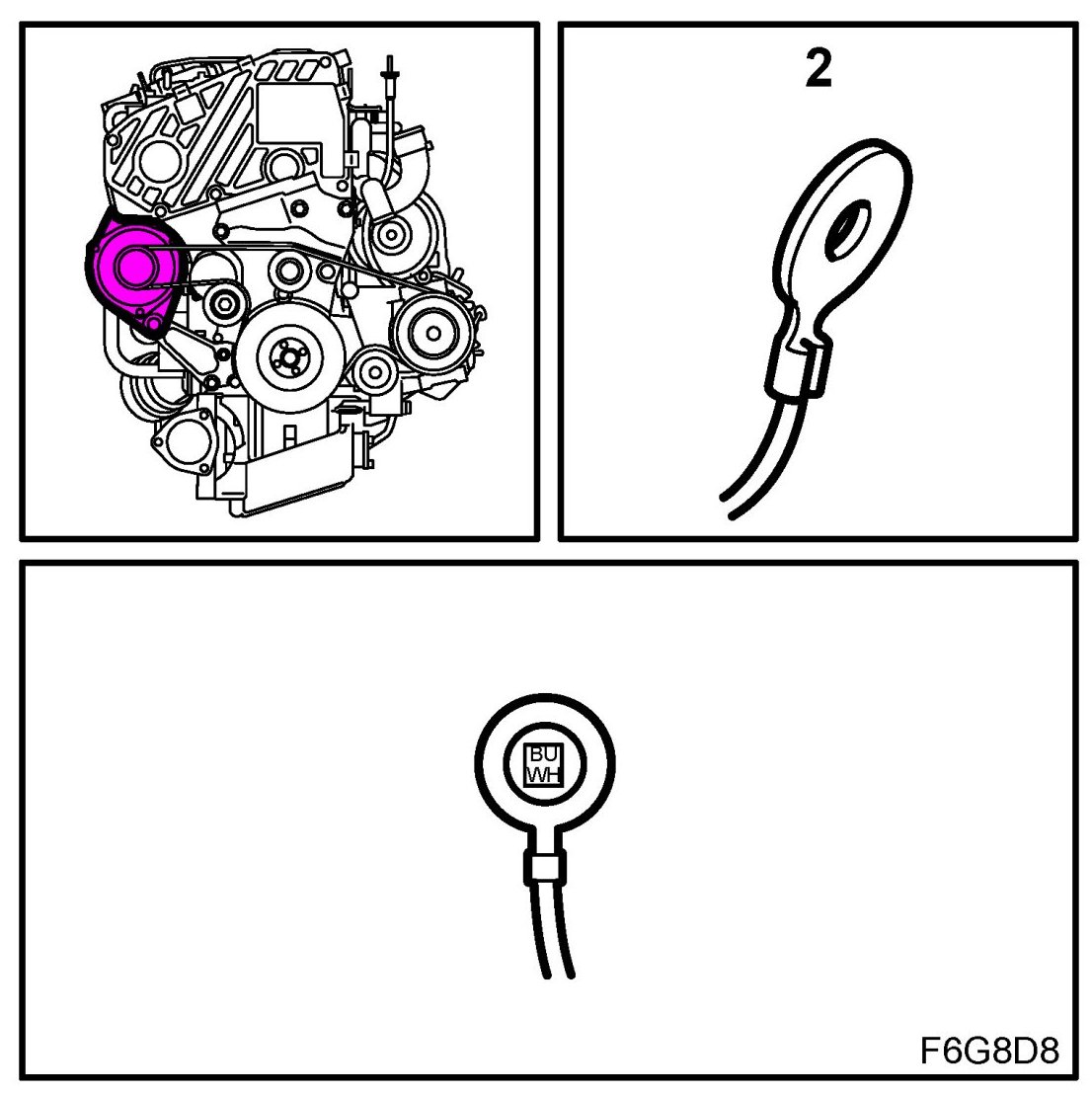 2

BU
WH

F6G8D8