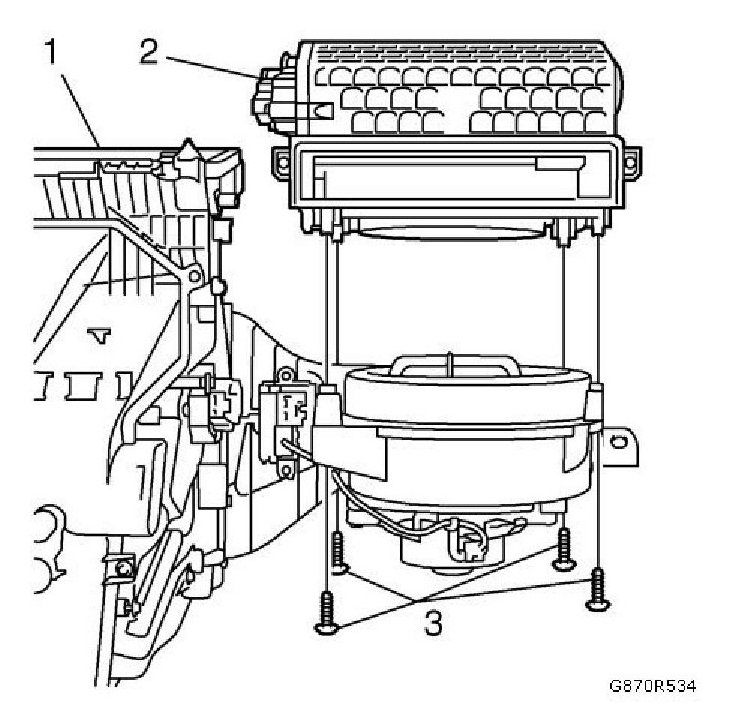 1
2
3
G870R534