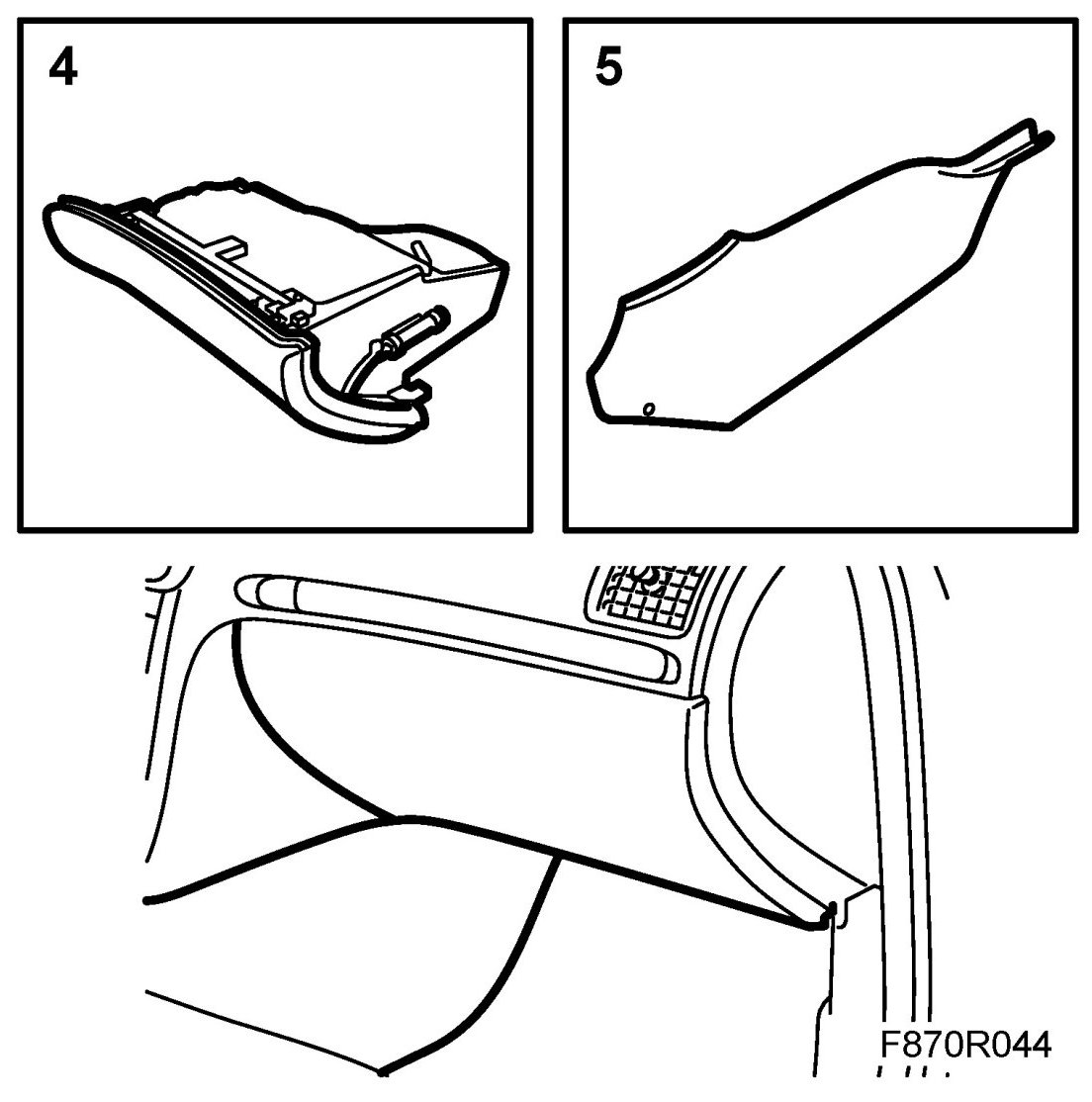 4

5

F870R044