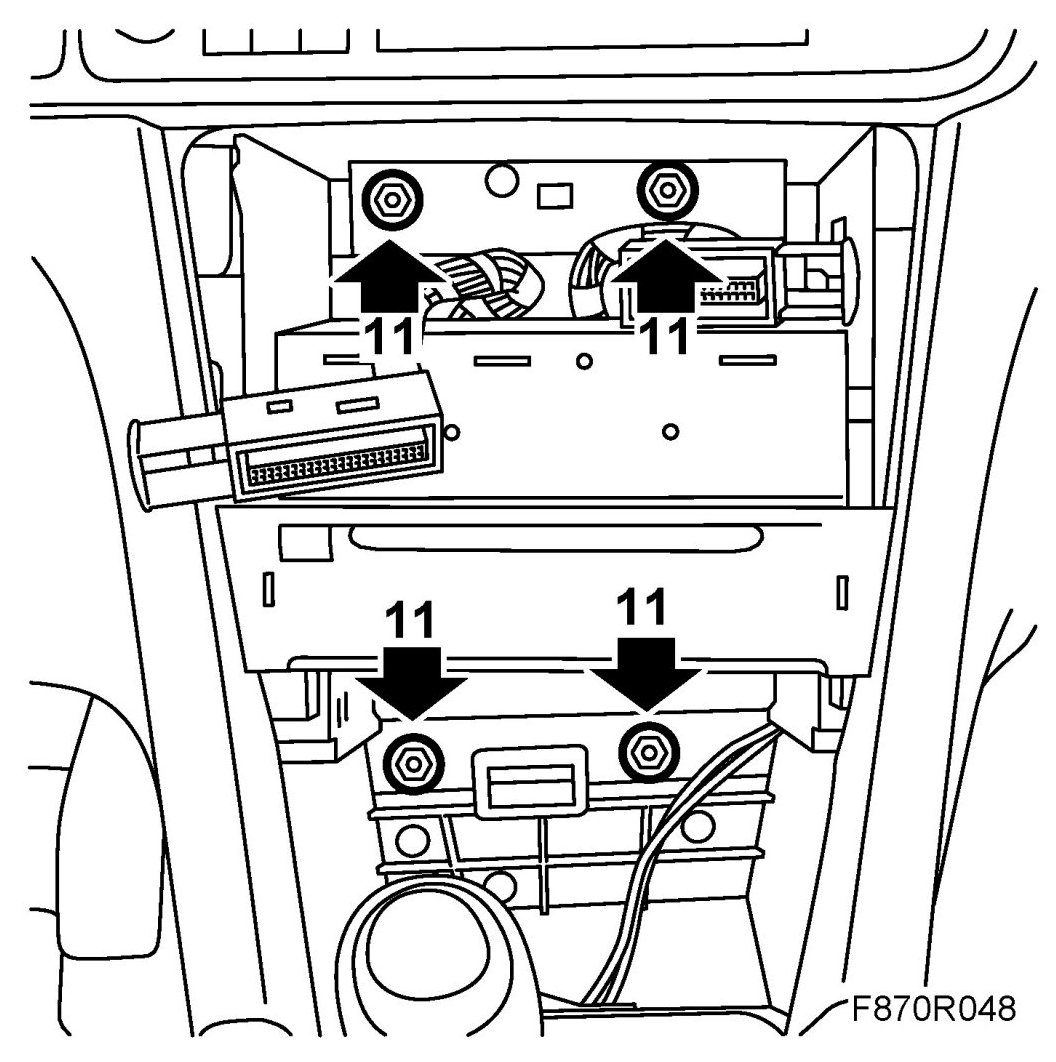 11
11
11
11
F870R048