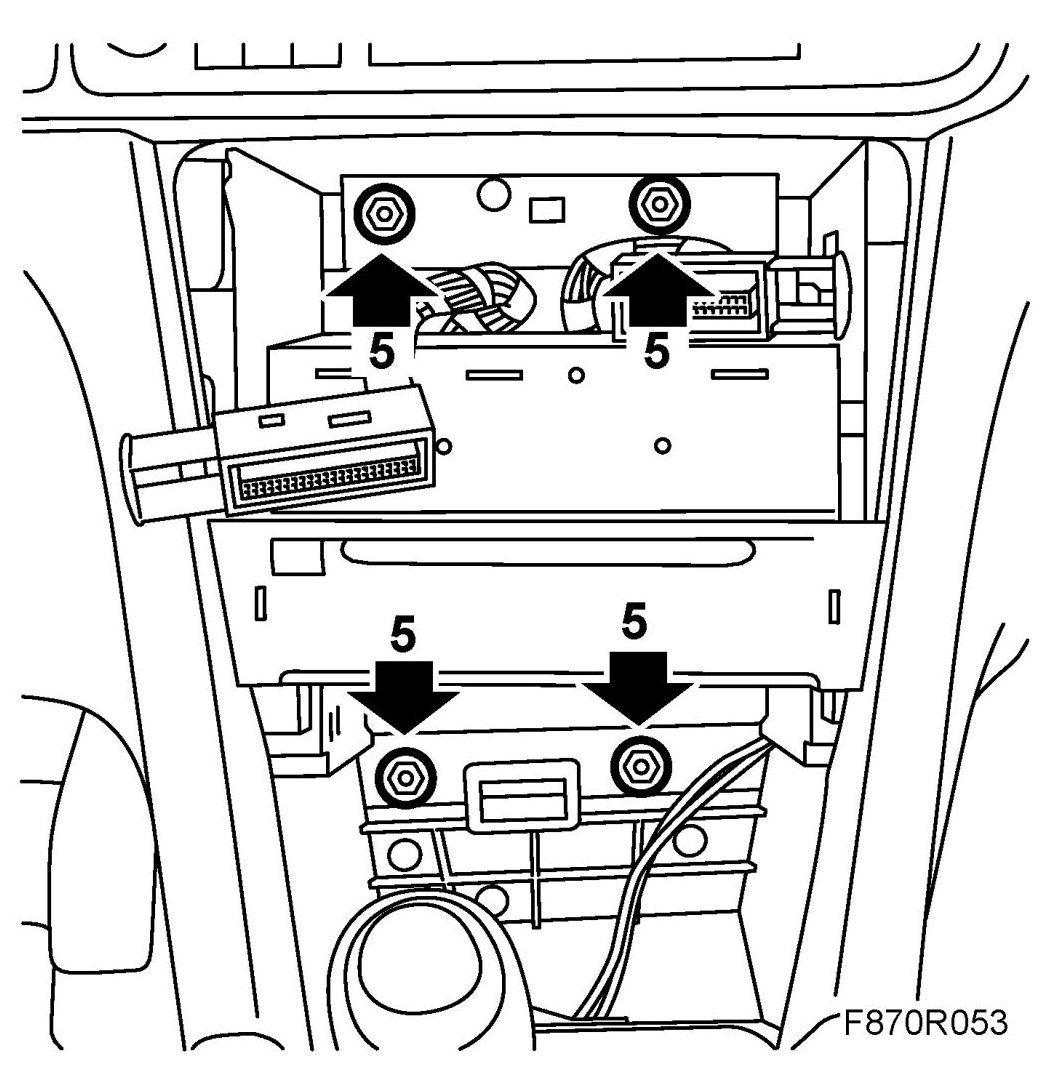 5
5
5
5
F870R053