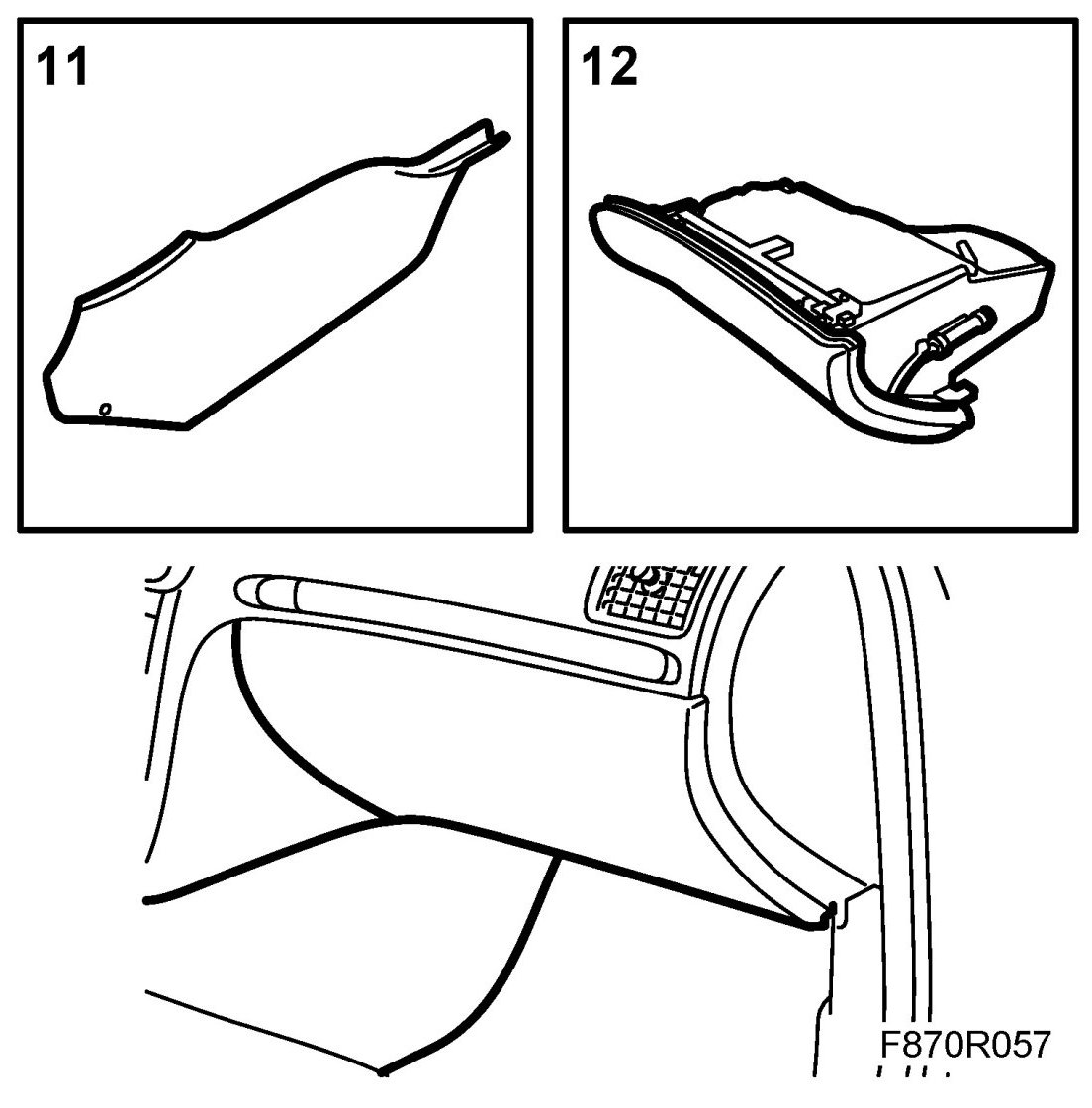 11

12

F870R057