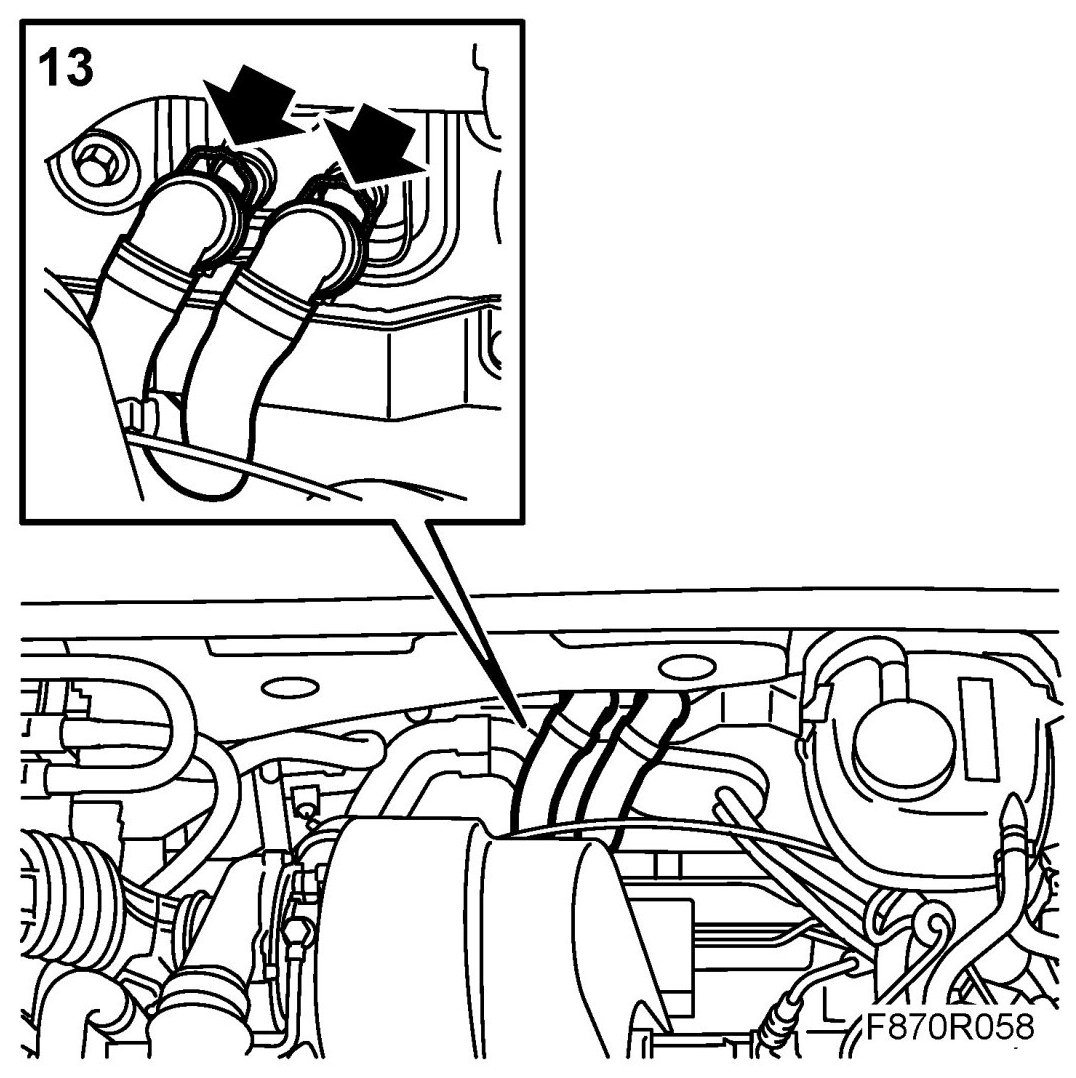 13

F870R058