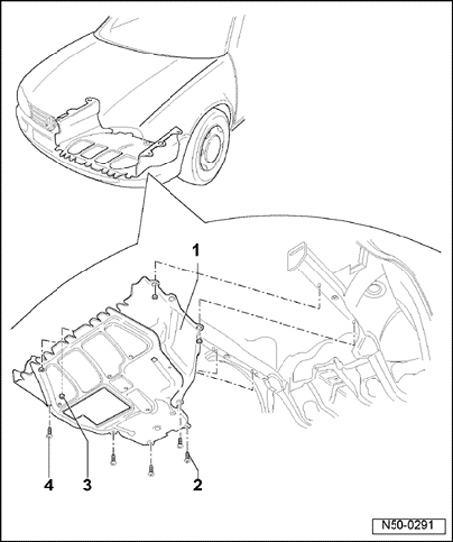 1
4
3
2
N50-0291