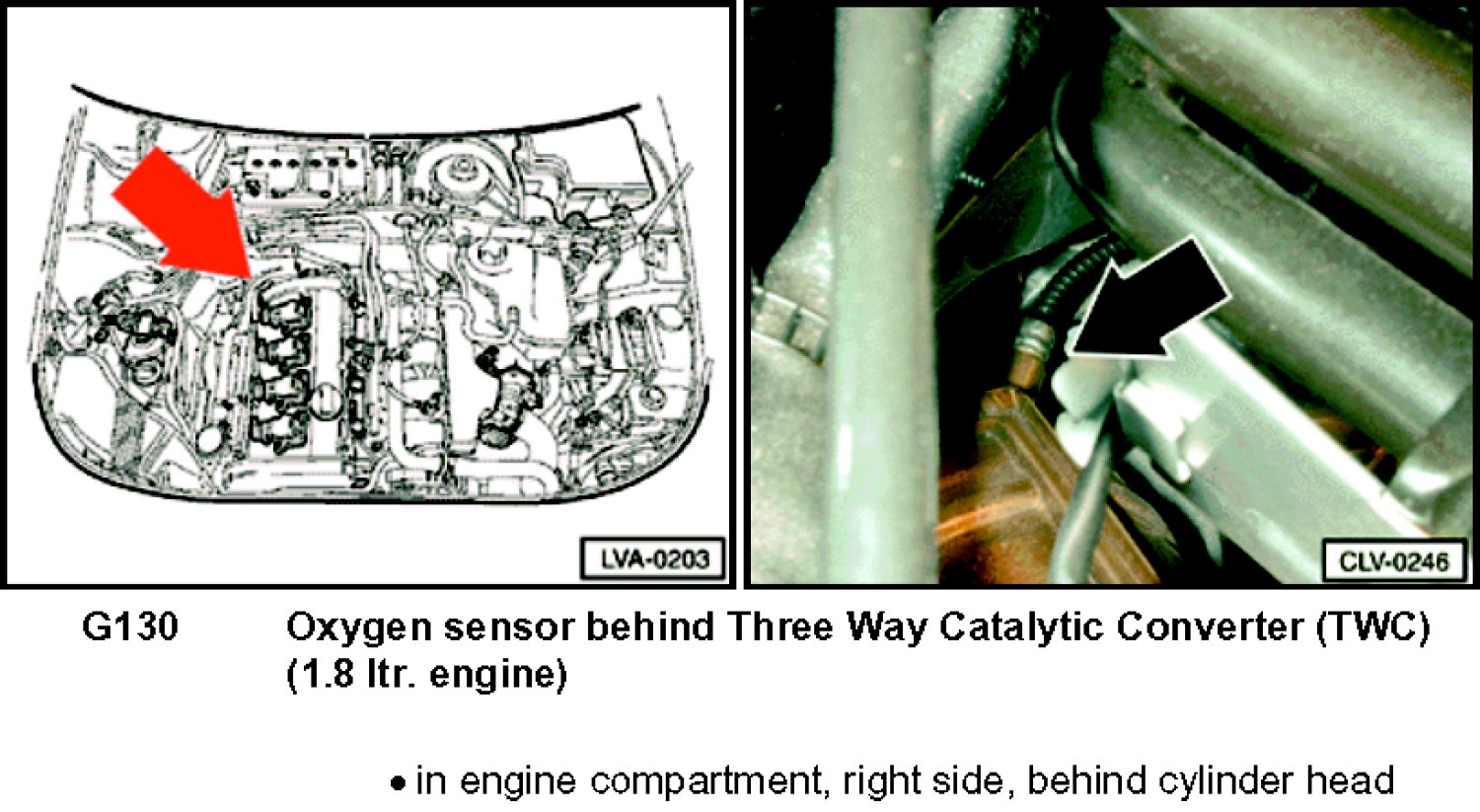 LVA-0203

CLV-0246

G130 Oxygen sensor behind Three Way Catalytic Converter (TWC) (1.8 ltr. engine)

• in engine compartment, right side, behind cylinder head