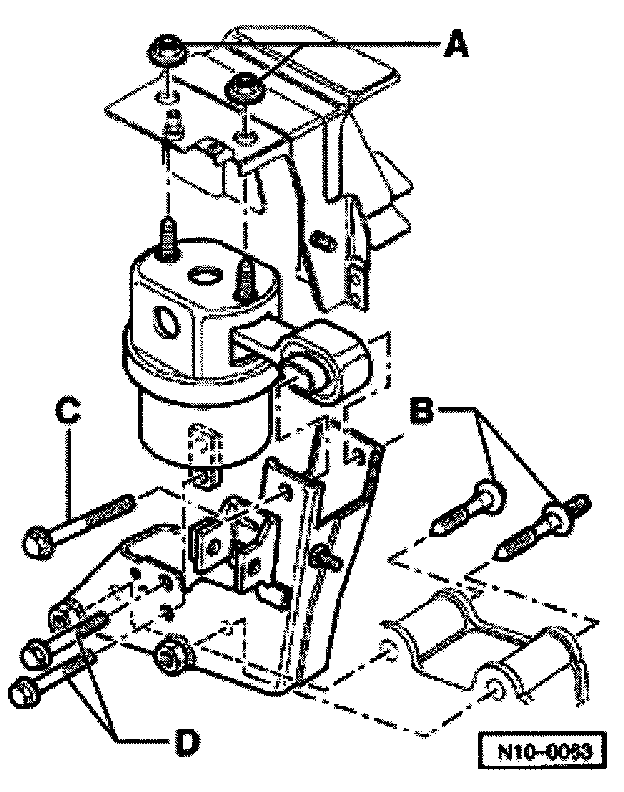 A

C

B

D

N10-0083