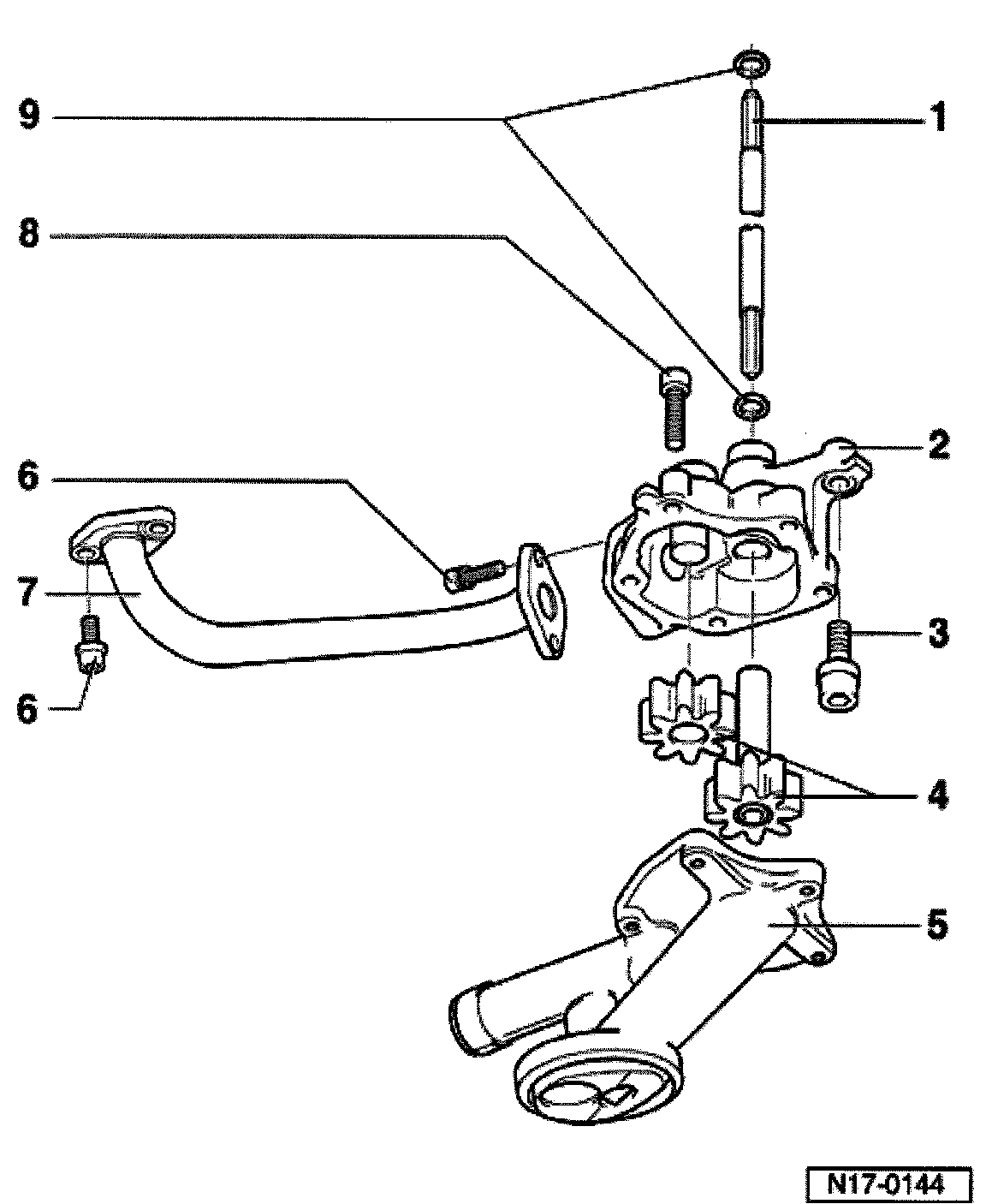 9
1
8
2
6
7
3
6
4
5
N17-0144