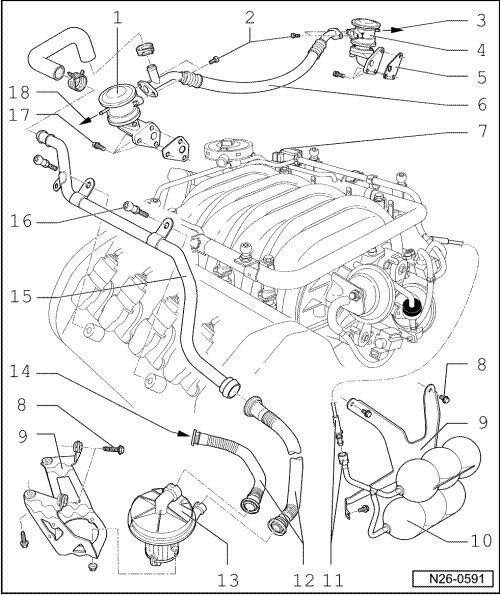 1
2
3
4
5
6
7
18
17
16
15
14
8
9
8
9
10
13
12
11
N26-0591