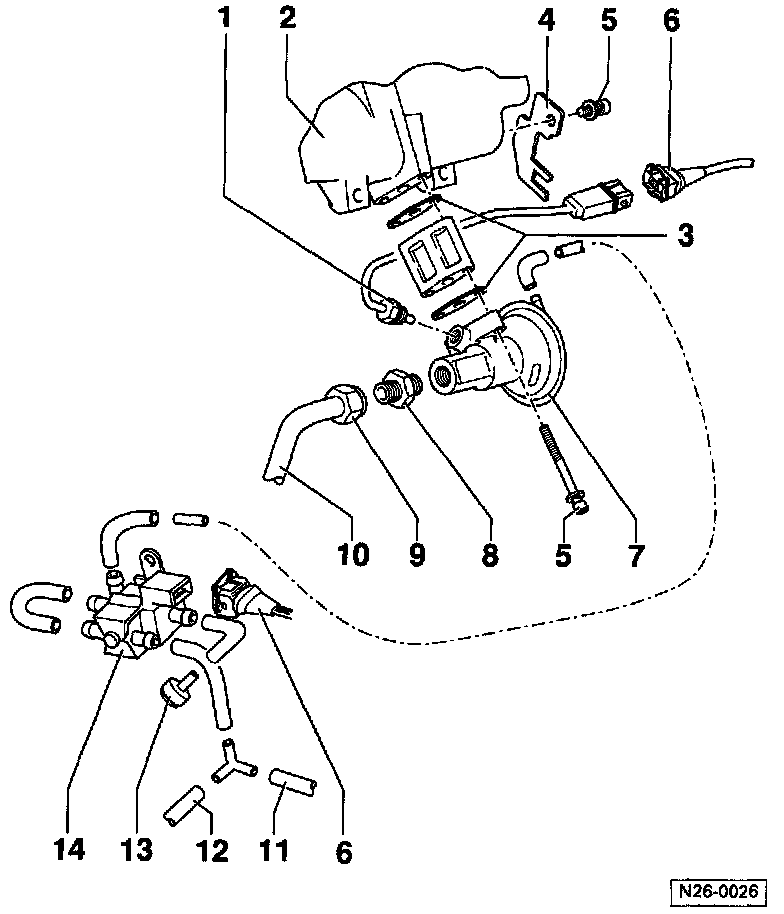 1
2
4
5
6
3
10
9
8
5
7
14
13
12
11
6
N26-0026